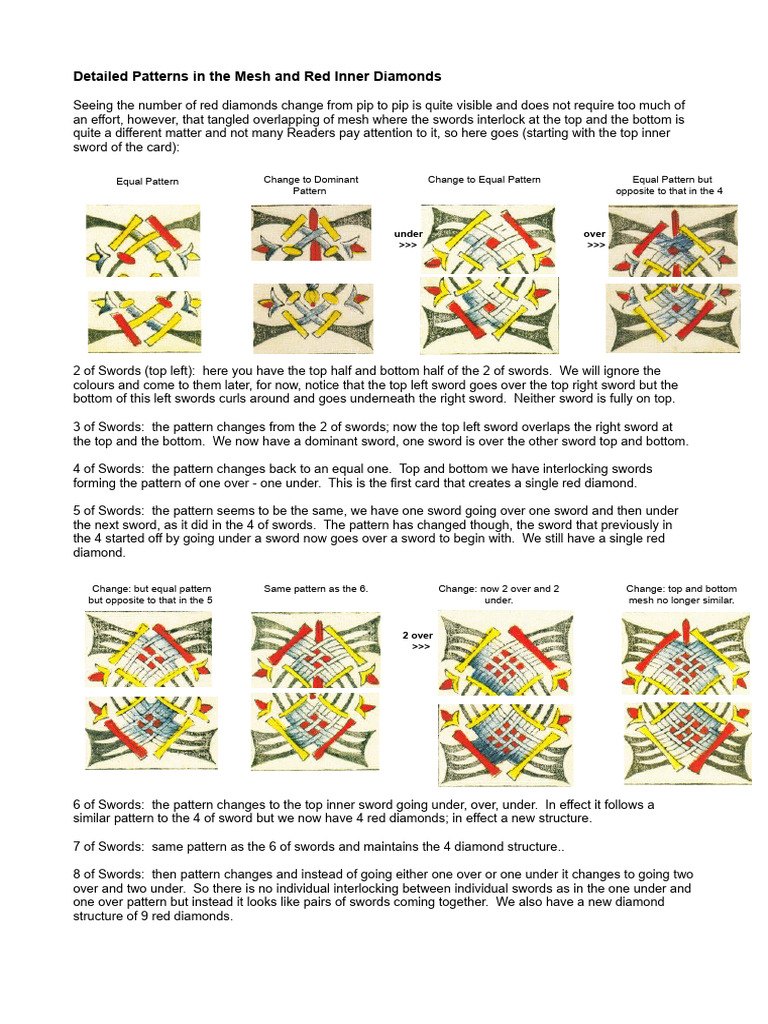 **Detailed Patterns in the Mesh and Red Inner Diamonds**

Seeing the number of red diamonds change from pip to pip is quite visible and does not require too much of an effort, however, that tangled overlapping of mesh where the swords interlock at the top and the bottom is quite a different matter and not many Readers pay attention to it, so here goes (starting with the top inner sword of the card):

Equal Pattern

Change to Dominant Pattern

Change to Equal Pattern

Equal Pattern but opposite to that in the 4

under >>>

over >>>

2 of Swords (top left): here you have the top half and bottom half of the 2 of swords. We will ignore the colours and come to them later, for now, notice that the top left sword goes over the top right sword but the bottom of this left swords curls around and goes underneath the right sword. Neither sword is fully on top.

3 of Swords: the pattern changes from the 2 of swords; now the top left sword overlaps the right sword at the top and the bottom. We now have a dominant sword, one sword is over the other sword top and bottom.

4 of Swords: the pattern changes back to an equal one. Top and bottom we have interlocking swords forming the pattern of one over - one under. This is the first card that creates a single red diamond.

5 of Swords: the pattern seems to be the same, we have one sword going over one sword and then under the next sword, as it did in the 4 of swords. The pattern has changed though, the sword that previously in the 4 started off by going under a sword now goes over a sword to begin with. We still have a single red diamond.

Change: but equal pattern but opposite to that in the 5

Same pattern as the 6.

Change: now 2 over and 2 under.

Change: top and bottom mesh no longer similar.

2 over >>>

6 of Swords: the pattern changes to the top inner sword going under, over, under. In effect it follows a similar pattern to the 4 of sword but we now have 4 red diamonds; in effect a new structure.

7 of Swords: same pattern as the 6 of swords and maintains the 4 diamond structure..

8 of Swords: then pattern changes and instead of going either one over or one under it changes to going two over and two under. So there is no individual interlocking between individual swords as in the one under and one over pattern but instead it looks like pairs of swords coming together. We also have a new diamond structure of 9 red diamonds.