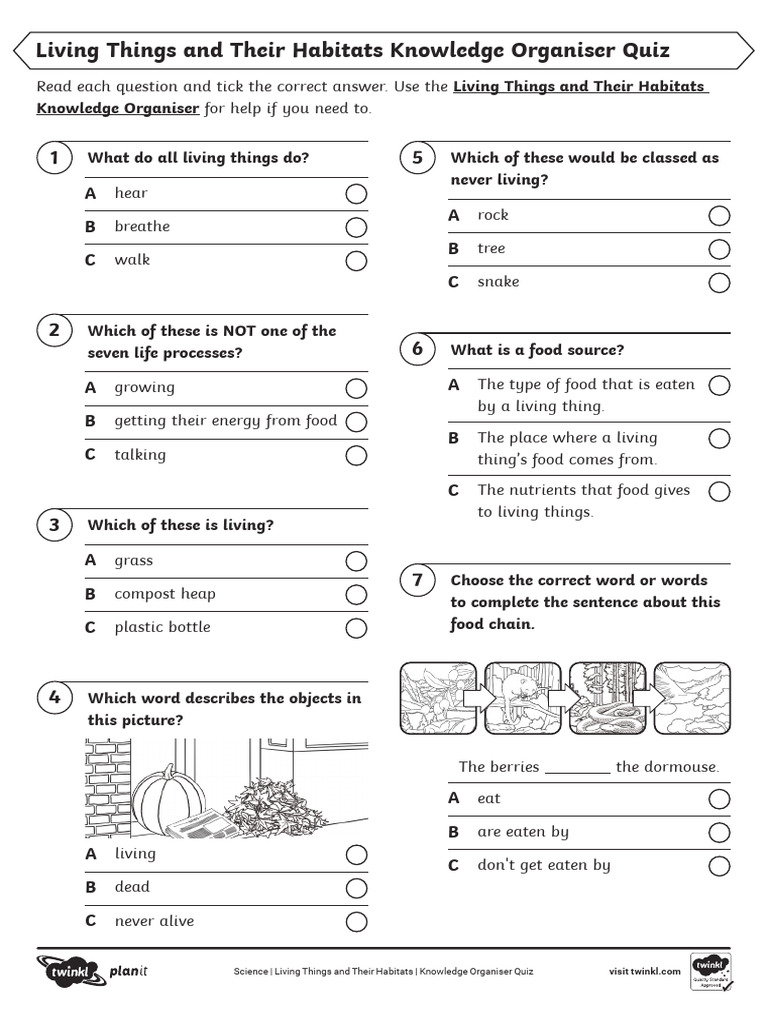 Living Things and Their Habitats Knowledge Organiser Quiz

Read each question and tick the correct answer. Use the Living Things and Their Habitats Knowledge Organiser for help if you need to.

1 What do all living things do?
A hear
B breathe
C walk

2 Which of these is NOT one of the seven life processes?
A growing
B getting their energy from food
C talking

3 Which of these is living?
A grass
B compost heap
C plastic bottle

4 Which word describes the objects in this picture?
A living
B dead
C never alive

5 Which of these would be classed as never living?
A rock
B tree
C snake

6 What is a food source?
A The type of food that is eaten by a living thing.
B The place where a living thing's food comes from.
C The nutrients that food gives to living things.

7 Choose the correct word or words to complete the sentence about this food chain.

The berries ________ the dormouse.
A eat
B are eaten by
C don't get eaten by

twinkl planit Science | Living Things and Their Habitats | Knowledge Organiser Quiz visit twinkl.com

twinkl Quality Standard Approved