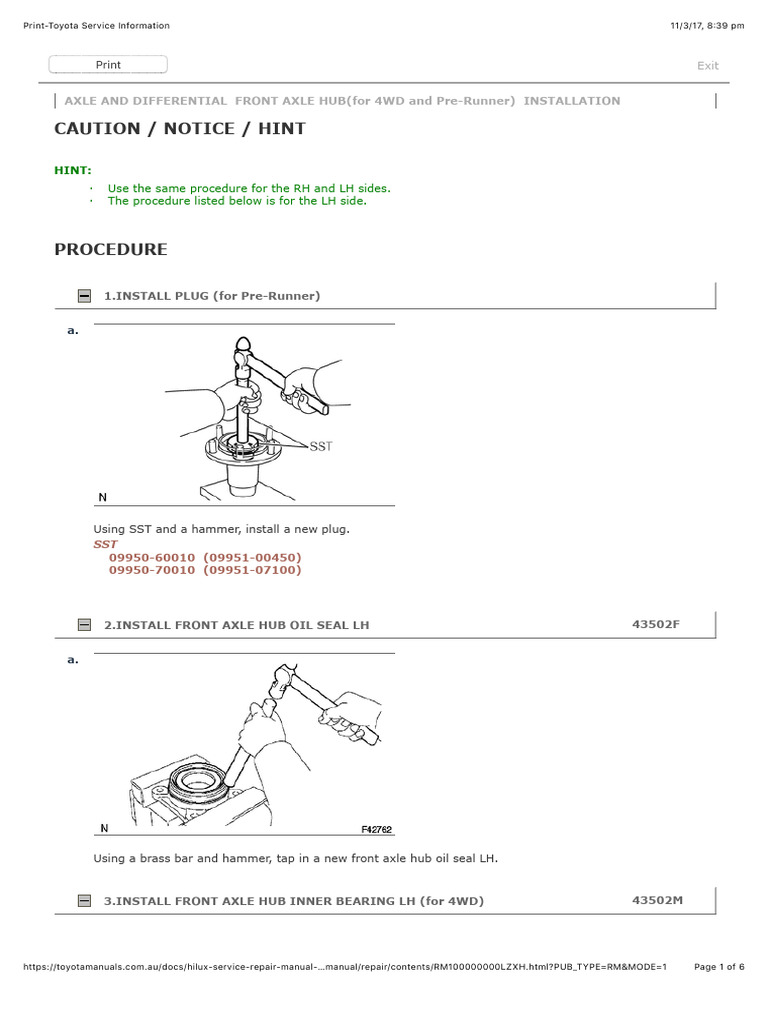 Print-Toyota Service Information

11/3/17, 8:39 pm

Print

Exit

AXLE AND DIFFERENTIAL FRONT AXLE HUB(for 4WD and Pre-Runner) INSTALLATION

CAUTION / NOTICE / HINT

HINT:

· Use the same procedure for the RH and LH sides.
· The procedure listed below is for the LH side.

PROCEDURE

1.INSTALL PLUG (for Pre-Runner)

a.

SST

N

Using SST and a hammer, install a new plug.
SST
09950-60010 (09951-00450)
09950-70010 (09951-07100)

2.INSTALL FRONT AXLE HUB OIL SEAL LH

43502F

a.

N

F42762

Using a brass bar and hammer, tap in a new front axle hub oil seal LH.

3.INSTALL FRONT AXLE HUB INNER BEARING LH (for 4WD)

43502M

https://toyotamanuals.com.au/docs/hilux-service-repair-manual-...manual/repair/contents/RM100000000LZXH.html?PUB_TYPE=RM&MODE=1

Page 1 of 6