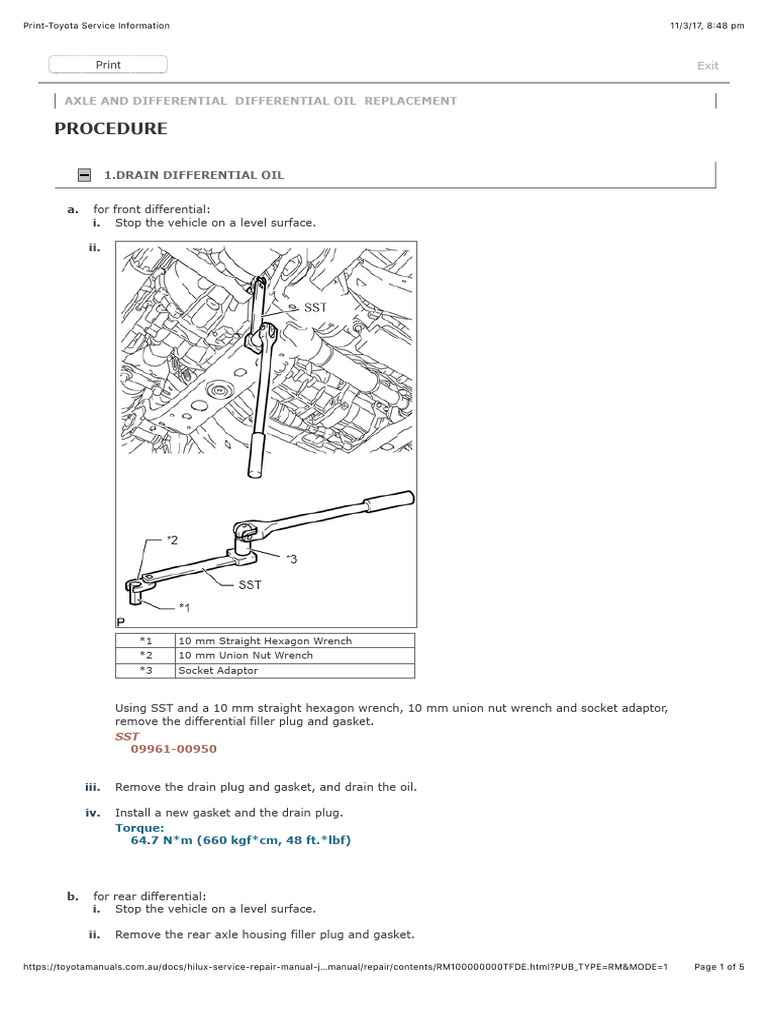 Print-Toyota Service Information

11/3/17, 8:48 pm

Print

Exit

AXLE AND DIFFERENTIAL DIFFERENTIAL OIL REPLACEMENT

PROCEDURE

1.DRAIN DIFFERENTIAL OIL

a. for front differential:

i. Stop the vehicle on a level surface.

ii.

SST

*2

*3

SST

*1

P

| *1 | 10 mm Straight Hexagon Wrench |
|---|---|
| *2 | 10 mm Union Nut Wrench |
| *3 | Socket Adaptor |

Using SST and a 10 mm straight hexagon wrench, 10 mm union nut wrench and socket adaptor, remove the differential filler plug and gasket.

SST
09961-00950

iii. Remove the drain plug and gasket, and drain the oil.

iv. Install a new gasket and the drain plug.

Torque:
64.7 N*m (660 kgf*cm, 48 ft.*lbf)

b. for rear differential:

i. Stop the vehicle on a level surface.

ii. Remove the rear axle housing filler plug and gasket.

https://toyotamanuals.com.au/docs/hilux-service-repair-manual-j...manual/repair/contents/RM100000000TFDE.html?PUB_TYPE=RM&MODE=1

Page 1 of 5