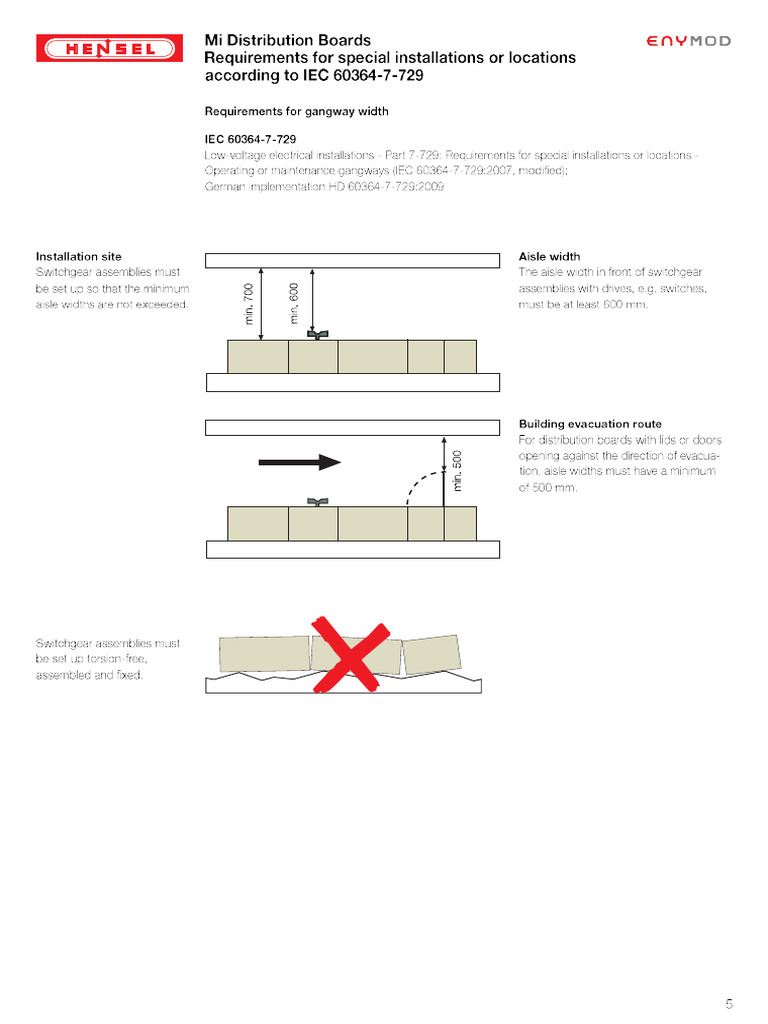 HENSEL

Mi Distribution Boards
Requirements for special installations or locations according to IEC 60364-7-729

ENYMOD

Requirements for gangway width

IEC 60364-7-729
Low-voltage electrical installations - Part 7-729: Requirements for special installations or locations - Operating or maintenance gangways (IEC 60364-7-729:2007, modified);
German implementation HD 60364-7-729:2009

Installation site
Switchgear assemblies must be set up so that the minimum aisle widths are not exceeded.

min. 700
min. 600

Aisle width
The aisle width in front of switchgear assemblies with drives, e.g. switches, must be at least 600 mm.

min. 500

Building evacuation route
For distribution boards with lids or doors opening against the direction of evacuation, aisle widths must have a minimum of 500 mm.

Switchgear assemblies must be set up torsion-free, assembled and fixed.

5