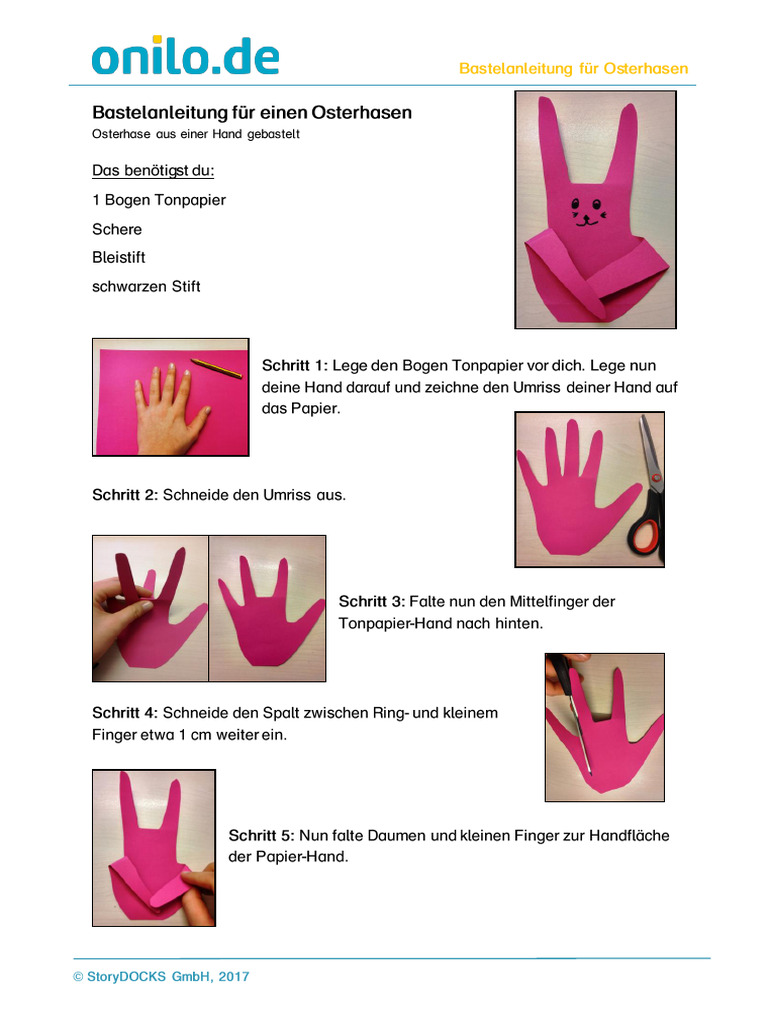 onilo.de

Bastelanleitung für Osterhasen

Bastelanleitung für einen Osterhasen

Osterhase aus einer Hand gebastelt

Das benötigst du:

1 Bogen Tonpapier

Schere

Bleistift

schwarzen Stift

Schritt 1: Lege den Bogen Tonpapier vor dich. Lege nun deine Hand darauf und zeichne den Umriss deiner Hand auf das Papier.

Schritt 2: Schneide den Umriss aus.

Schritt 3: Falte nun den Mittelfinger der Tonpapier-Hand nach hinten.

Schritt 4: Schneide den Spalt zwischen Ring- und kleinem Finger etwa 1 cm weiter ein.

Schritt 5: Nun falte Daumen und kleinen Finger zur Handfläche der Papier-Hand.

© StoryDOCKS GmbH, 2017