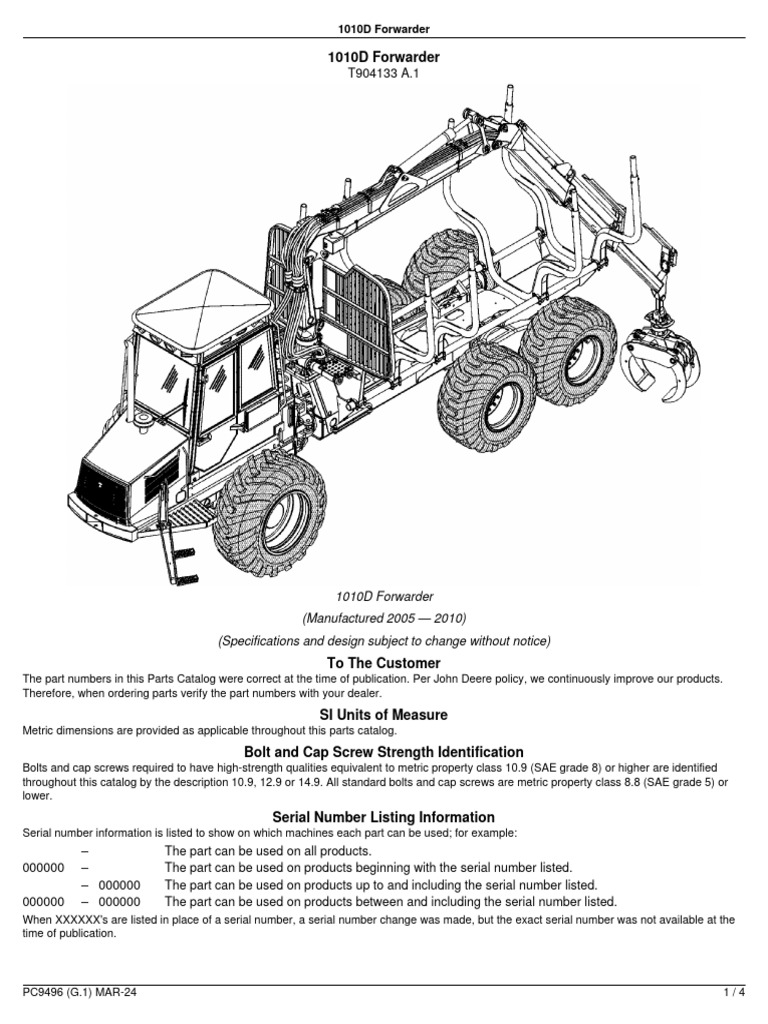 1010D Forwarder

1010D Forwarder
T904133 A.1

1010D Forwarder

(Manufactured 2005 — 2010)

(Specifications and design subject to change without notice)

To The Customer

The part numbers in this Parts Catalog were correct at the time of publication. Per John Deere policy, we continuously improve our products. Therefore, when ordering parts verify the part numbers with your dealer.

SI Units of Measure

Metric dimensions are provided as applicable throughout this parts catalog.

Bolt and Cap Screw Strength Identification

Bolts and cap screws required to have high-strength qualities equivalent to metric property class 10.9 (SAE grade 8) or higher are identified throughout this catalog by the description 10.9, 12.9 or 14.9. All standard bolts and cap screws are metric property class 8.8 (SAE grade 5) or lower.

Serial Number Listing Information

Serial number information is listed to show on which machines each part can be used; for example:

| | | |
|---|---|---|
| | – | The part can be used on all products. |
| 000000 | – | The part can be used on products beginning with the serial number listed. |
| | – 000000 | The part can be used on products up to and including the serial number listed. |
| 000000 | – 000000 | The part can be used on products between and including the serial number listed. |

When XXXXXX's are listed in place of a serial number, a serial number change was made, but the exact serial number was not available at the time of publication.

PC9496 (G.1) MAR-24

1 / 4