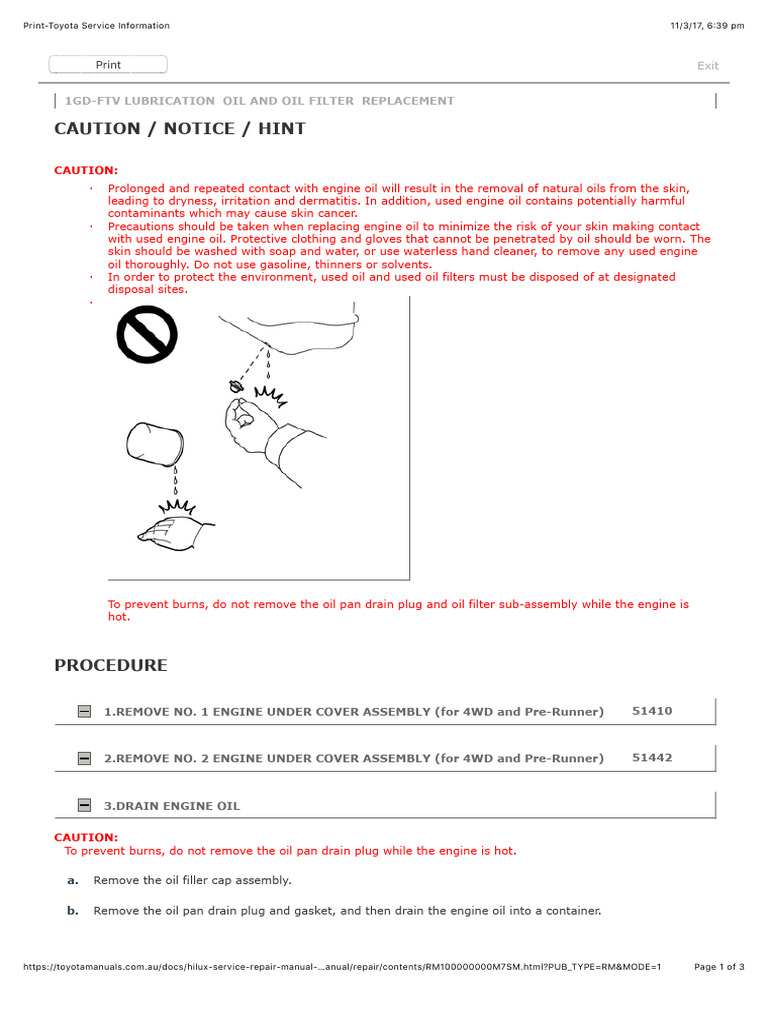 Print-Toyota Service Information

11/3/17, 6:39 pm

Print

Exit

1GD-FTV LUBRICATION OIL AND OIL FILTER REPLACEMENT

CAUTION / NOTICE / HINT

CAUTION:

· Prolonged and repeated contact with engine oil will result in the removal of natural oils from the skin, leading to dryness, irritation and dermatitis. In addition, used engine oil contains potentially harmful contaminants which may cause skin cancer.
· Precautions should be taken when replacing engine oil to minimize the risk of your skin making contact with used engine oil. Protective clothing and gloves that cannot be penetrated by oil should be worn. The skin should be washed with soap and water, or use waterless hand cleaner, to remove any used engine oil thoroughly. Do not use gasoline, thinners or solvents.
· In order to protect the environment, used oil and used oil filters must be disposed of at designated disposal sites.
·

To prevent burns, do not remove the oil pan drain plug and oil filter sub-assembly while the engine is hot.

PROCEDURE

1.REMOVE NO. 1 ENGINE UNDER COVER ASSEMBLY (for 4WD and Pre-Runner) 51410

2.REMOVE NO. 2 ENGINE UNDER COVER ASSEMBLY (for 4WD and Pre-Runner) 51442

3.DRAIN ENGINE OIL

CAUTION:
To prevent burns, do not remove the oil pan drain plug while the engine is hot.

a. Remove the oil filler cap assembly.

b. Remove the oil pan drain plug and gasket, and then drain the engine oil into a container.

https://toyotamanuals.com.au/docs/hilux-service-repair-manual-...anual/repair/contents/RM100000000M7SM.html?PUB_TYPE=RM&MODE=1

Page 1 of 3