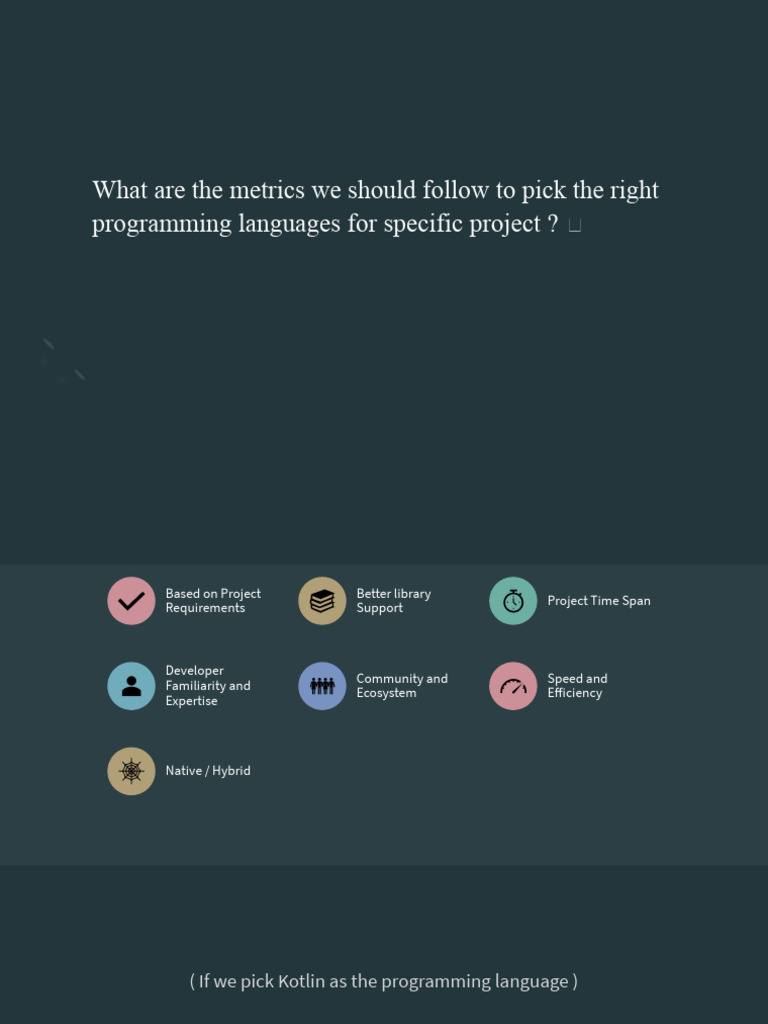 What are the metrics we should follow to pick the right programming languages for specific project ?

Based on Project Requirements

Better library Support

Project Time Span

Developer Familiarity and Expertise

Community and Ecosystem

Speed and Efficiency

Native / Hybrid

( If we pick Kotlin as the programming language )