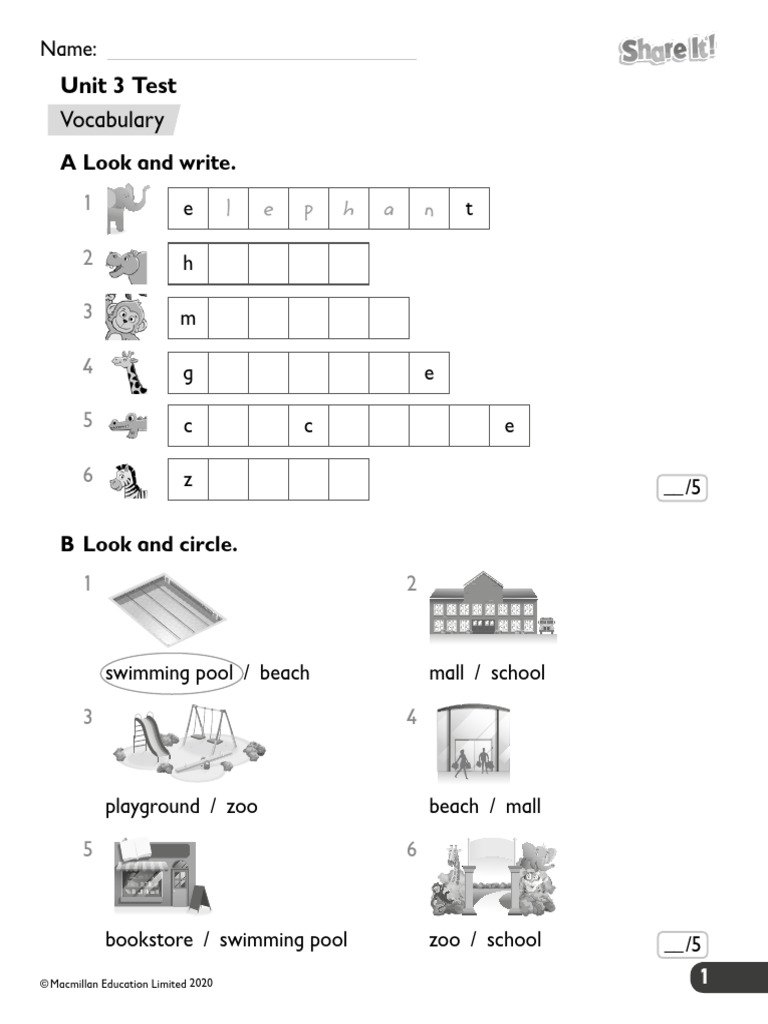 Name:

Share It!

Unit 3 Test

Vocabulary

A Look and write.

1 e l e p h a n t

2 h

3 m

4 g e

5 c c e

6 z

__/5

B Look and circle.

1 swimming pool / beach

2 mall / school

3 playground / zoo

4 beach / mall

5 bookstore / swimming pool

6 zoo / school

__/5

© Macmillan Education Limited 2020

1