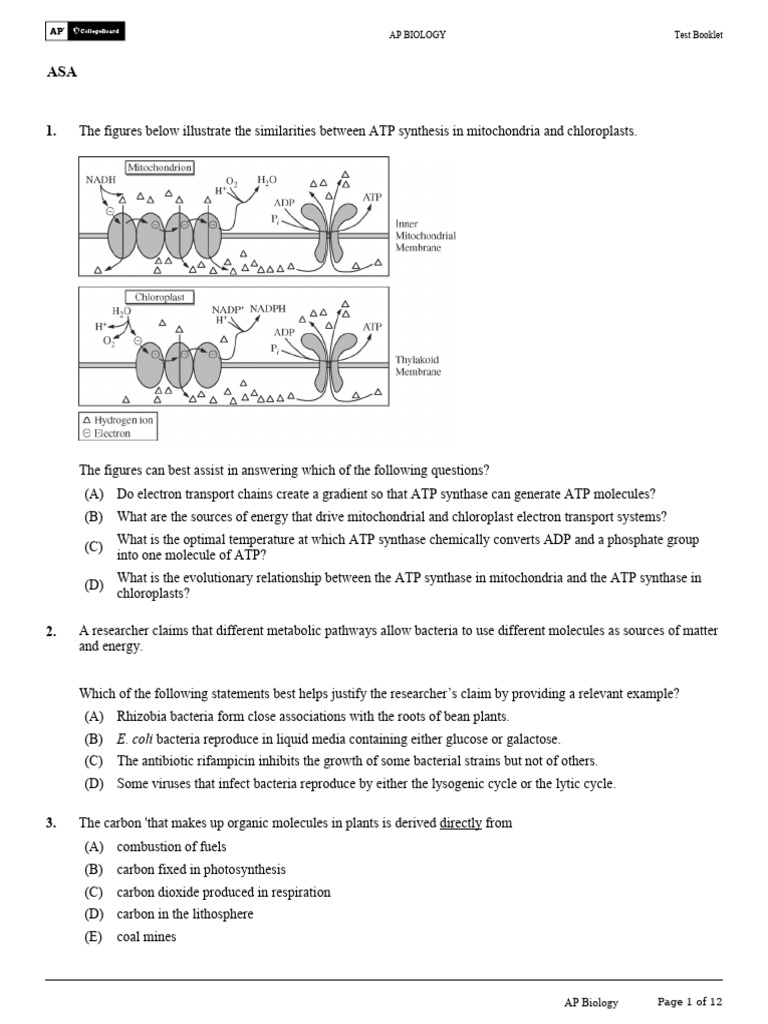 AP CollegeBoard

AP BIOLOGY

Test Booklet

ASA

1. The figures below illustrate the similarities between ATP synthesis in mitochondria and chloroplasts.

Mitochondrion
NADH
$H^+$
$O_2$
$H_2O$
ADP
$P_i$
ATP
Inner Mitochondrial Membrane

Chloroplast
$H_2O$
$H^+$
$O_2$
$NADP^+$ NADPH
$H^+$
ADP
$P_i$
ATP
Thylakoid Membrane

△ Hydrogen ion
⊖ Electron

The figures can best assist in answering which of the following questions?

(A) Do electron transport chains create a gradient so that ATP synthase can generate ATP molecules?

(B) What are the sources of energy that drive mitochondrial and chloroplast electron transport systems?

(C) What is the optimal temperature at which ATP synthase chemically converts ADP and a phosphate group into one molecule of ATP?

(D) What is the evolutionary relationship between the ATP synthase in mitochondria and the ATP synthase in chloroplasts?

2. A researcher claims that different metabolic pathways allow bacteria to use different molecules as sources of matter and energy.

Which of the following statements best helps justify the researcher's claim by providing a relevant example?

(A) Rhizobia bacteria form close associations with the roots of bean plants.

(B) E. coli bacteria reproduce in liquid media containing either glucose or galactose.

(C) The antibiotic rifampicin inhibits the growth of some bacterial strains but not of others.

(D) Some viruses that infect bacteria reproduce by either the lysogenic cycle or the lytic cycle.

3. The carbon 'that makes up organic molecules in plants is derived directly from

(A) combustion of fuels

(B) carbon fixed in photosynthesis

(C) carbon dioxide produced in respiration

(D) carbon in the lithosphere

(E) coal mines

AP Biology

Page 1 of 12