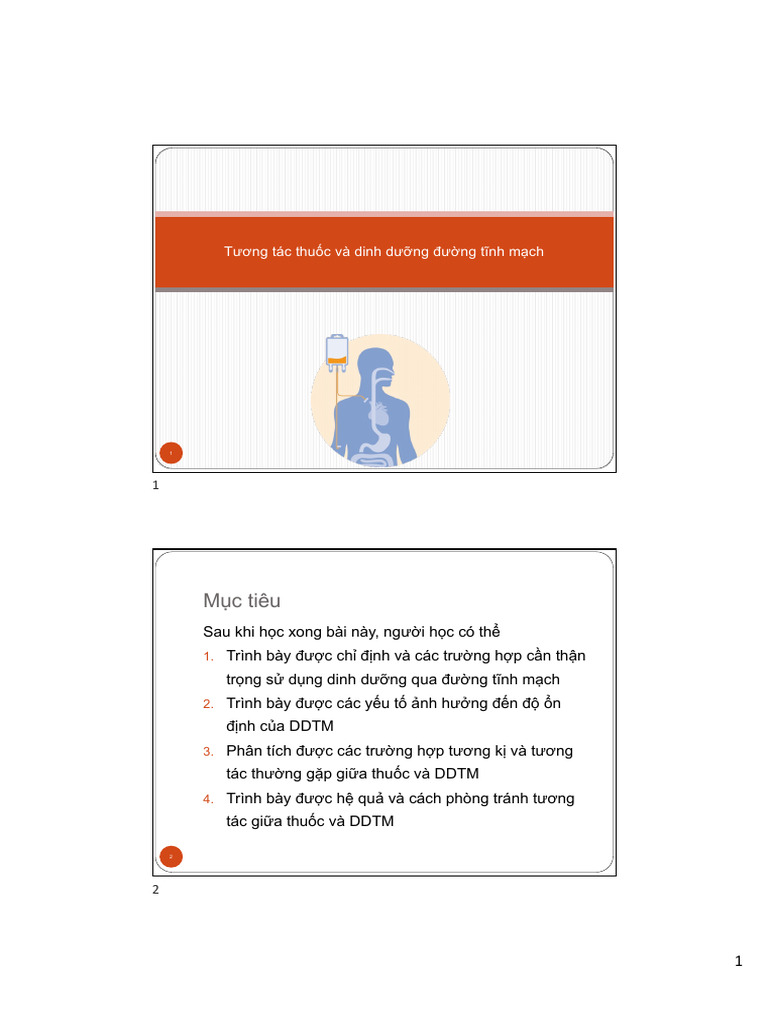 Tương tác thuốc và dinh dưỡng đường tĩnh mạch

1

1

Mục tiêu

Sau khi học xong bài này, người học có thể

1. Trình bày được chỉ định và các trường hợp cần thận trọng sử dụng dinh dưỡng qua đường tĩnh mạch
2. Trình bày được các yếu tố ảnh hưởng đến độ ổn định của DDTM
3. Phân tích được các trường hợp tương kị và tương tác thường gặp giữa thuốc và DDTM
4. Trình bày được hệ quả và cách phòng tránh tương tác giữa thuốc và DDTM

2

2

1