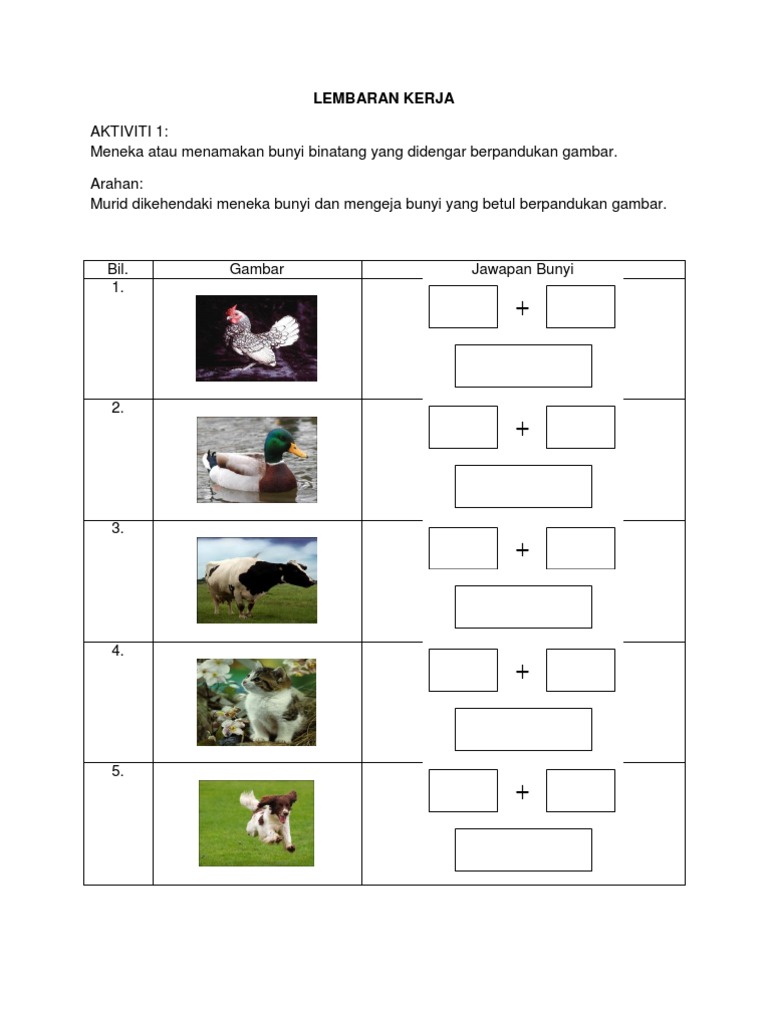 LEMBARAN KERJA

AKTIVITI 1:
Meneka atau menamakan bunyi binatang yang didengar berpandukan gambar.

Arahan:
Murid dikehendaki meneka bunyi dan mengeja bunyi yang betul berpandukan gambar.

| Bil. | Gambar | Jawapan Bunyi |
|---|---|---|
| 1. | | + |
| 2. | | + |
| 3. | | + |
| 4. | | + |
| 5. | | + |