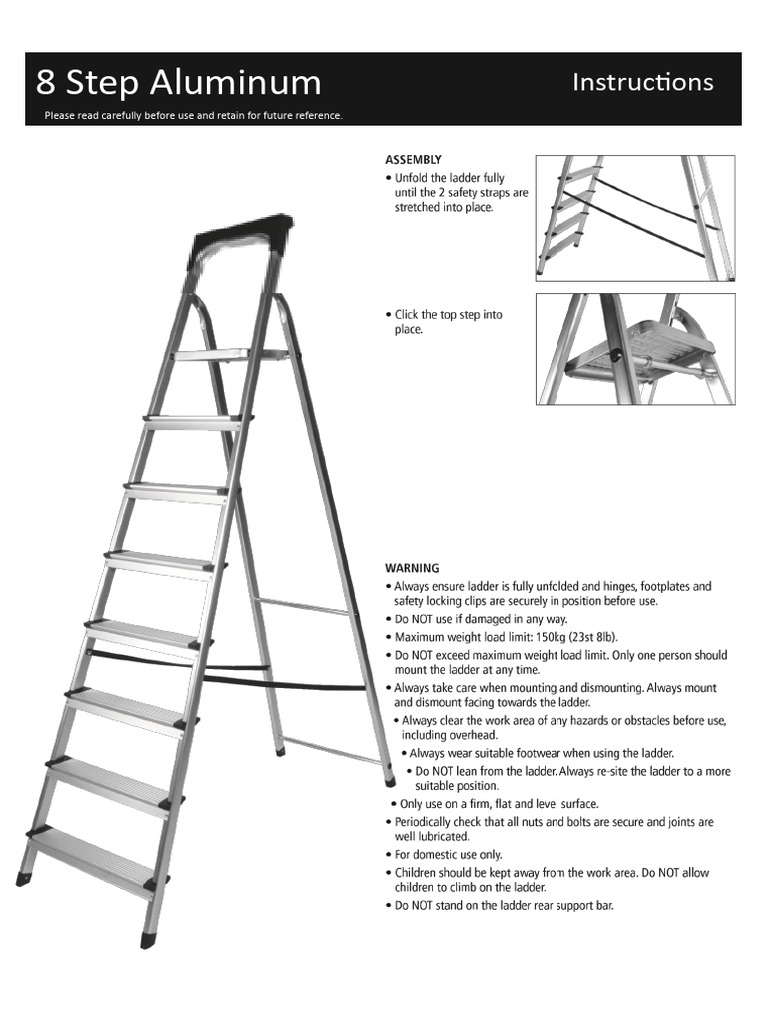 8 Step Aluminum

Instructions

Please read carefully before use and retain for future reference.

ASSEMBLY

• Unfold the ladder fully until the 2 safety straps are stretched into place.

• Click the top step into place.

WARNING

• Always ensure ladder is fully unfolded and hinges, footplates and safety locking clips are securely in position before use.
• Do NOT use if damaged in any way.
• Maximum weight load limit: 150kg (23st 8lb).
• Do NOT exceed maximum weight load limit. Only one person should mount the ladder at any time.
• Always take care when mounting and dismounting. Always mount and dismount facing towards the ladder.
• Always clear the work area of any hazards or obstacles before use, including overhead.
• Always wear suitable footwear when using the ladder.
• Do NOT lean from the ladder. Always re-site the ladder to a more suitable position.
• Only use on a firm, flat and leve surface.
• Periodically check that all nuts and bolts are secure and joints are well lubricated.
• For domestic use only.
• Children should be kept away from the work area. Do NOT allow children to climb on the ladder.
• Do NOT stand on the ladder rear support bar.