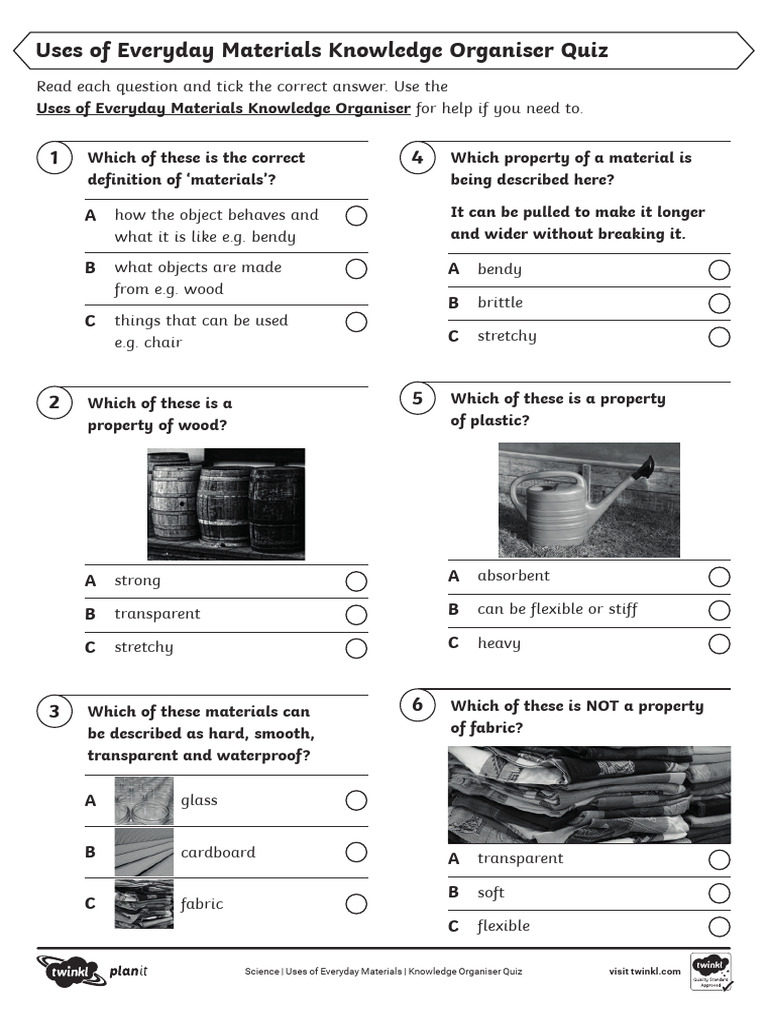 Uses of Everyday Materials Knowledge Organiser Quiz

Read each question and tick the correct answer. Use the Uses of Everyday Materials Knowledge Organiser for help if you need to.

1 Which of these is the correct definition of 'materials'?

A how the object behaves and what it is like e.g. bendy

B what objects are made from e.g. wood

C things that can be used e.g. chair

2 Which of these is a property of wood?

A strong

B transparent

C stretchy

3 Which of these materials can be described as hard, smooth, transparent and waterproof?

A glass

B cardboard

C fabric

4 Which property of a material is being described here?

It can be pulled to make it longer and wider without breaking it.

A bendy

B brittle

C stretchy

5 Which of these is a property of plastic?

A absorbent

B can be flexible or stiff

C heavy

6 Which of these is NOT a property of fabric?

A transparent

B soft

C flexible

twinkl planit

Science | Uses of Everyday Materials | Knowledge Organiser Quiz

visit twinkl.com

twinkl Quality Standard Approved