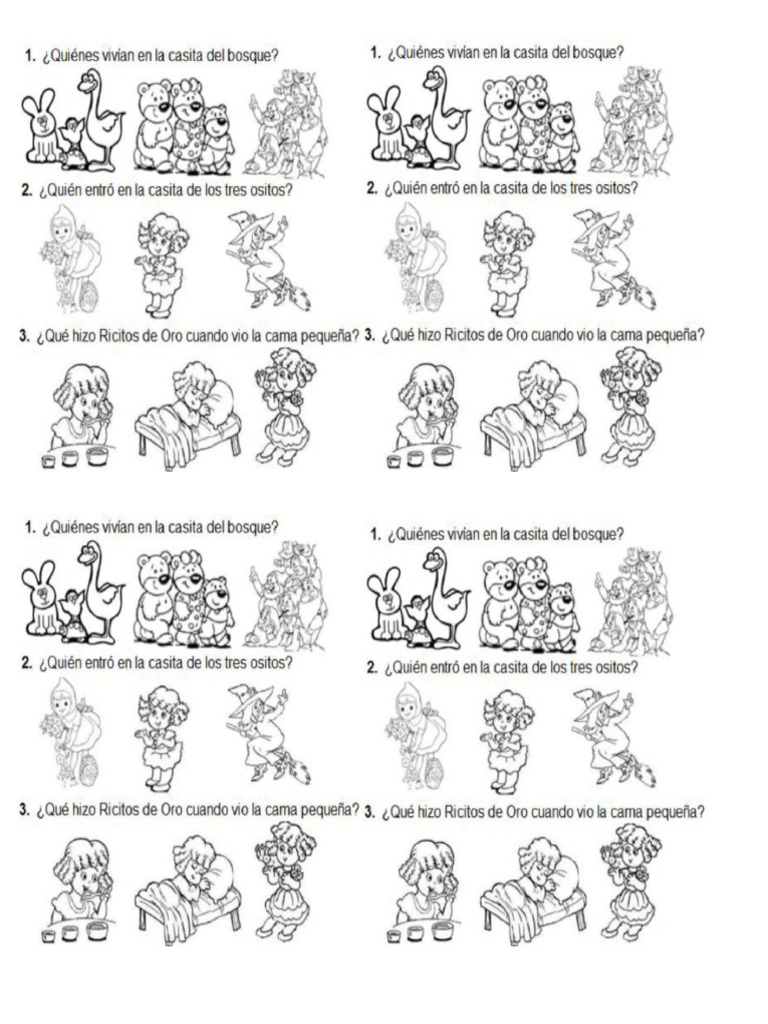 1. ¿Quiénes vivían en la casita del bosque?

2. ¿Quién entró en la casita de los tres ositos?

3. ¿Qué hizo Ricitos de Oro cuando vio la cama pequeña?

1. ¿Quiénes vivían en la casita del bosque?

2. ¿Quién entró en la casita de los tres ositos?

3. ¿Qué hizo Ricitos de Oro cuando vio la cama pequeña?

1. ¿Quiénes vivían en la casita del bosque?

2. ¿Quién entró en la casita de los tres ositos?

3. ¿Qué hizo Ricitos de Oro cuando vio la cama pequeña?

1. ¿Quiénes vivían en la casita del bosque?

2. ¿Quién entró en la casita de los tres ositos?

3. ¿Qué hizo Ricitos de Oro cuando vio la cama pequeña?