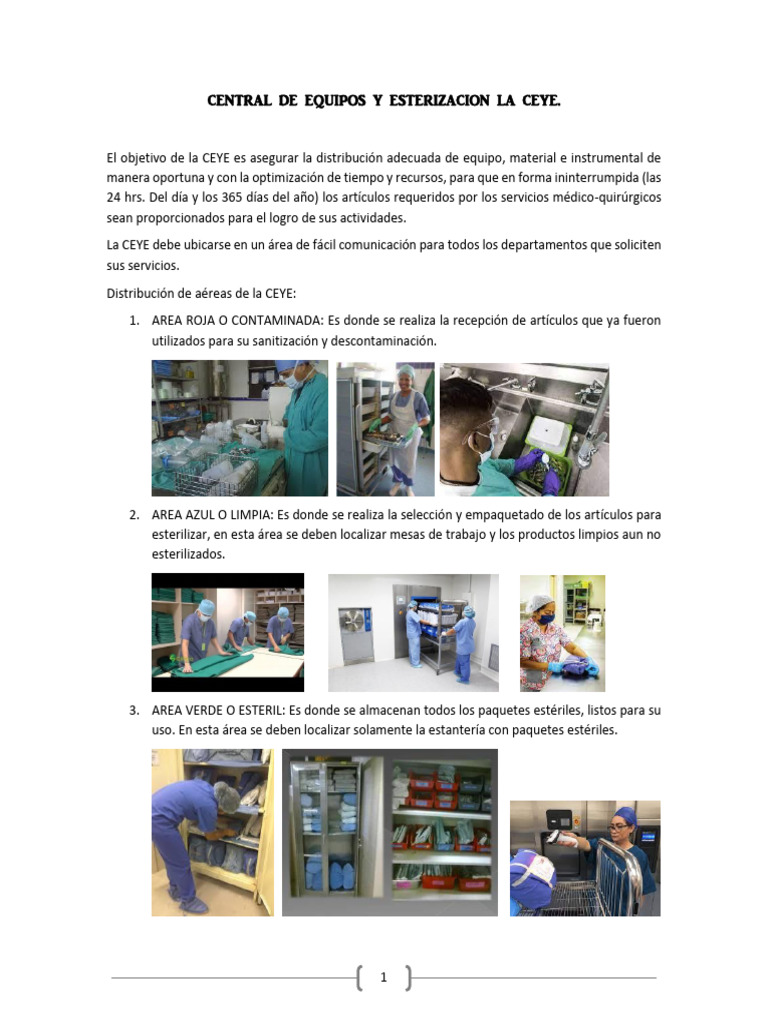 CENTRAL DE EQUIPOS Y ESTERIZACION LA CEYE.

El objetivo de la CEYE es asegurar la distribución adecuada de equipo, material e instrumental de manera oportuna y con la optimización de tiempo y recursos, para que en forma ininterrumpida (las 24 hrs. Del día y los 365 días del año) los artículos requeridos por los servicios médico-quirúrgicos sean proporcionados para el logro de sus actividades.

La CEYE debe ubicarse en un área de fácil comunicación para todos los departamentos que soliciten sus servicios.

Distribución de aéreas de la CEYE:

1. AREA ROJA O CONTAMINADA: Es donde se realiza la recepción de artículos que ya fueron utilizados para su sanitización y descontaminación.

2. AREA AZUL O LIMPIA: Es donde se realiza la selección y empaquetado de los artículos para esterilizar, en esta área se deben localizar mesas de trabajo y los productos limpios aun no esterilizados.

3. AREA VERDE O ESTERIL: Es donde se almacenan todos los paquetes estériles, listos para su uso. En esta área se deben localizar solamente la estantería con paquetes estériles.

1