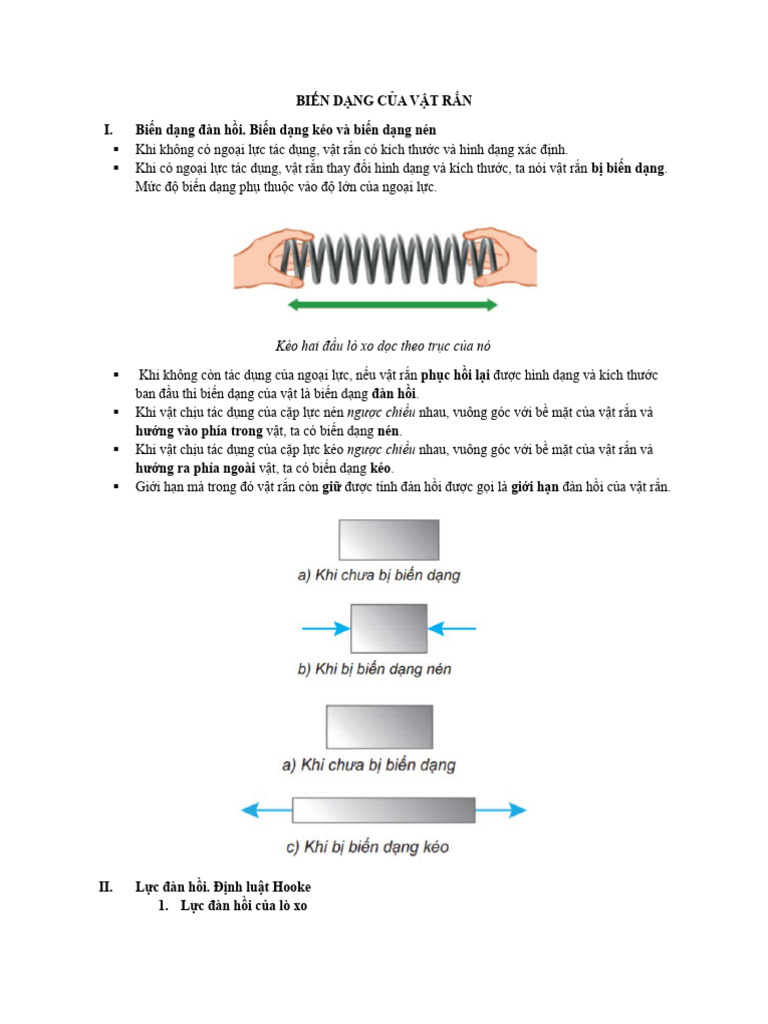 BIẾN DẠNG CỦA VẬT RẮN

I. Biến dạng đàn hồi. Biến dạng kéo và biến dạng nén

▪ Khi không có ngoại lực tác dụng, vật rắn có kích thước và hình dạng xác định.

▪ Khi có ngoại lực tác dụng, vật rắn thay đổi hình dạng và kích thước, ta nói vật rắn bị biến dạng. Mức độ biến dạng phụ thuộc vào độ lớn của ngoại lực.

Kéo hai đầu lò xo dọc theo trục của nó

▪ Khi không còn tác dụng của ngoại lực, nếu vật rắn phục hồi lại được hình dạng và kích thước ban đầu thì biến dạng của vật là biến dạng đàn hồi.

▪ Khi vật chịu tác dụng của cặp lực nén ngược chiều nhau, vuông góc với bề mặt của vật rắn và hướng vào phía trong vật, ta có biến dạng nén.

▪ Khi vật chịu tác dụng của cặp lực kéo ngược chiều nhau, vuông góc với bề mặt của vật rắn và hướng ra phía ngoài vật, ta có biến dạng kéo.

▪ Giới hạn mà trong đó vật rắn còn giữ được tính đàn hồi được gọi là giới hạn đàn hồi của vật rắn.

a) Khi chưa bị biến dạng

b) Khi bị biến dạng nén

a) Khi chưa bị biến dạng

c) Khi bị biến dạng kéo

II. Lực đàn hồi. Định luật Hooke

1. Lực đàn hồi của lò xo