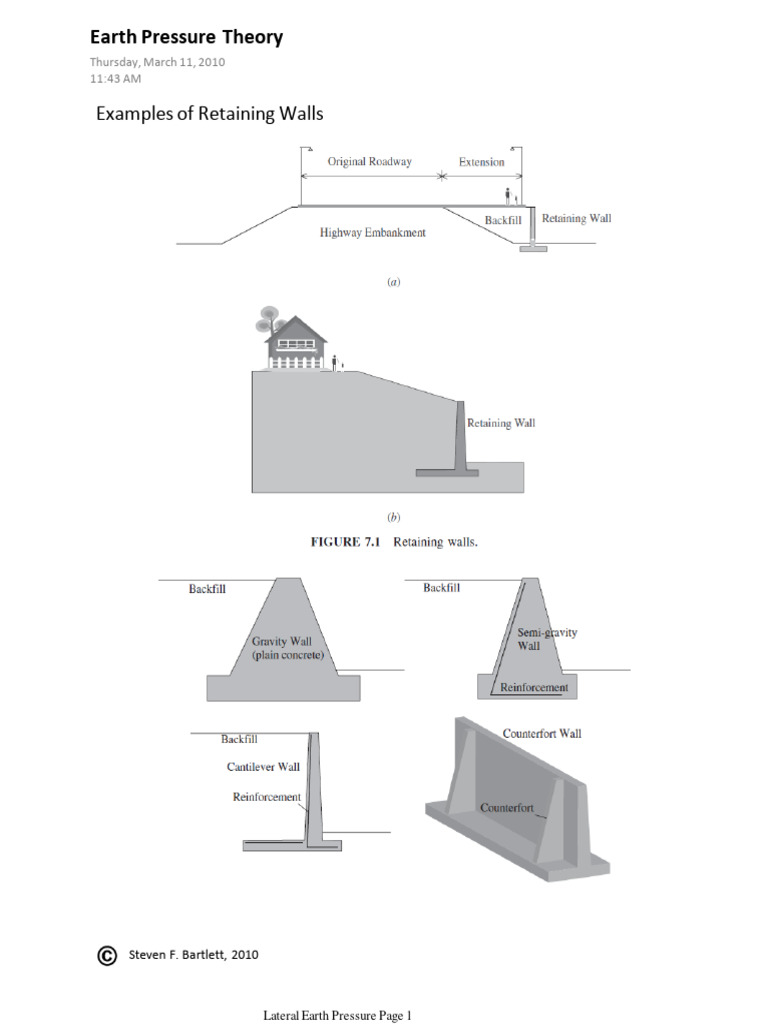 Earth Pressure Theory
Thursday, March 11, 2010
11:43 AM

Examples of Retaining Walls

Original Roadway
Extension
Backfill
Retaining Wall
Highway Embankment

(a)

Retaining Wall

(b)

FIGURE 7.1 Retaining walls.

Backfill
Gravity Wall (plain concrete)

Backfill
Semi-gravity Wall
Reinforcement

Backfill
Cantilever Wall
Reinforcement

Counterfort Wall
Counterfort

© Steven F. Bartlett, 2010

Lateral Earth Pressure Page 1