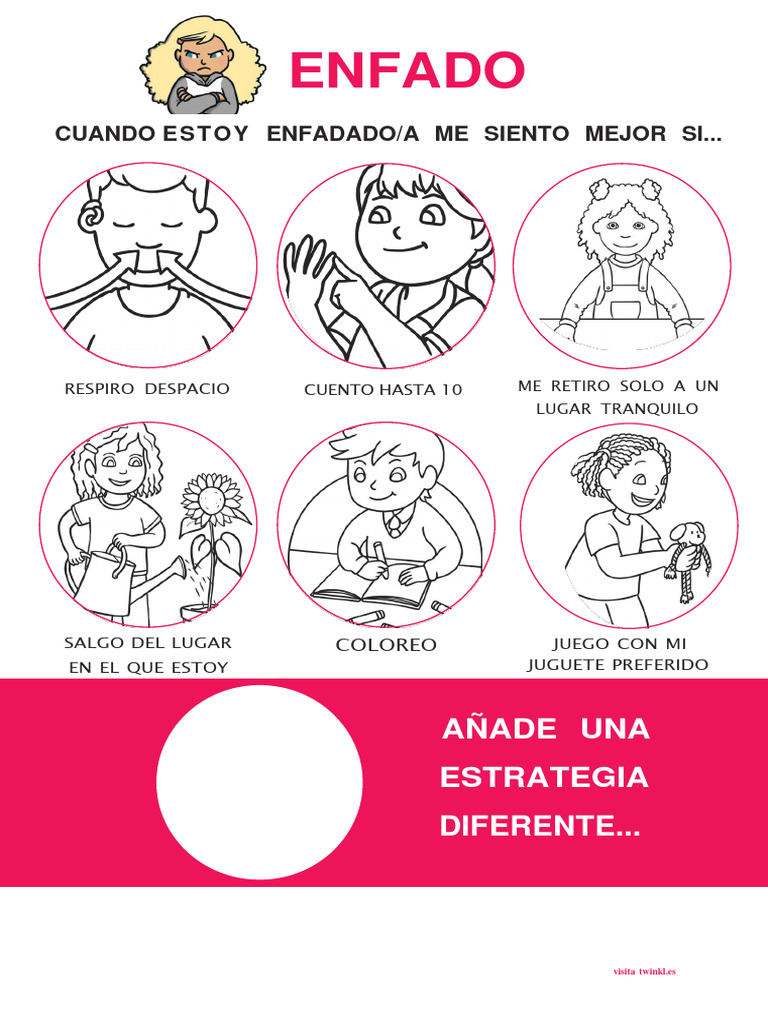 ENFADO

CUANDO ESTOY ENFADADO/A ME SIENTO MEJOR SI...

RESPIRO DESPACIO

CUENTO HASTA 10

ME RETIRO SOLO A UN LUGAR TRANQUILO

SALGO DEL LUGAR EN EL QUE ESTOY

COLOREO

JUEGO CON MI JUGUETE PREFERIDO

AÑADE UNA ESTRATEGIA DIFERENTE...

visita twinkl.es