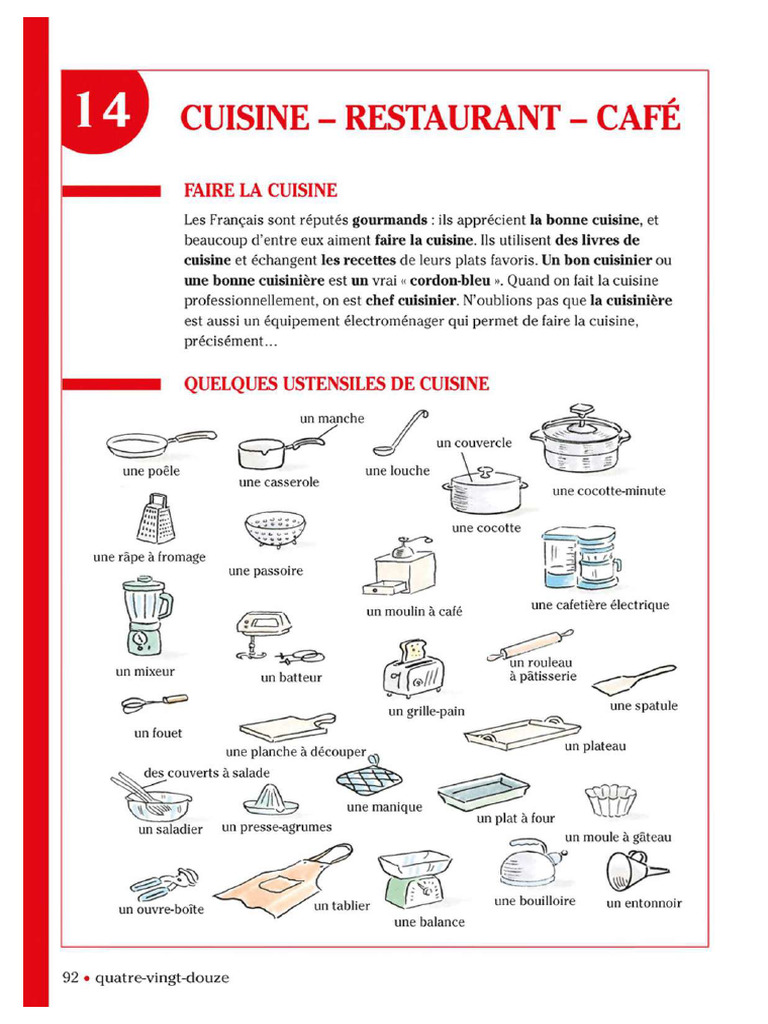 14

CUISINE – RESTAURANT – CAFÉ

FAIRE LA CUISINE

Les Français sont réputés gourmands : ils apprécient la bonne cuisine, et beaucoup d'entre eux aiment faire la cuisine. Ils utilisent des livres de cuisine et échangent les recettes de leurs plats favoris. Un bon cuisinier ou une bonne cuisinière est un vrai « cordon-bleu ». Quand on fait la cuisine professionnellement, on est chef cuisinier. N'oublions pas que la cuisinière est aussi un équipement électroménager qui permet de faire la cuisine, précisément…

QUELQUES USTENSILES DE CUISINE

une poêle
un manche
une casserole
une louche
un couvercle
une cocotte
une cocotte-minute
une râpe à fromage
une passoire
un moulin à café
une cafetière électrique
un mixeur
un batteur
un grille-pain
un rouleau à pâtisserie
une spatule
un fouet
une planche à découper
un plateau
des couverts à salade
un saladier
un presse-agrumes
une manique
un plat à four
un moule à gâteau
un ouvre-boîte
un tablier
une balance
une bouilloire
un entonnoir

92 • quatre-vingt-douze