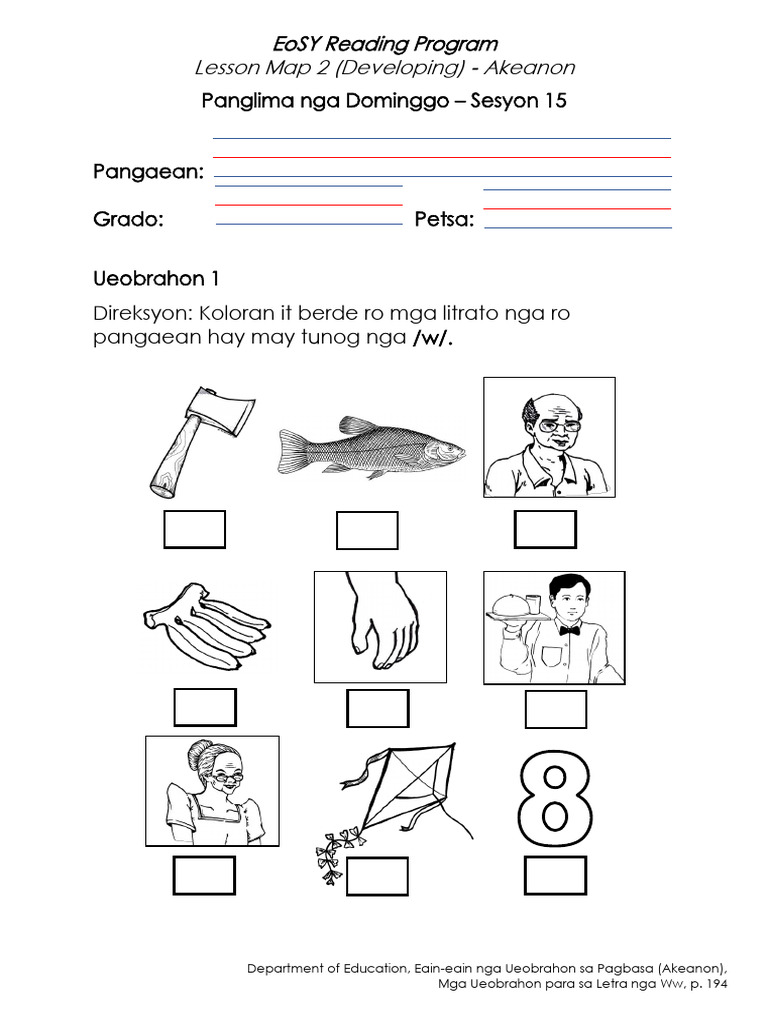 EoSY Reading Program
Lesson Map 2 (Developing) - Akeanon
Panglima nga Dominggo – Sesyon 15

Pangaean:

Grado: Petsa:

Ueobrahon 1

Direksyon: Koloran it berde ro mga litrato nga ro pangaean hay may tunog nga /w/.

8

Department of Education, Eain-eain nga Ueobrahon sa Pagbasa (Akeanon), Mga Ueobrahon para sa Letra nga Ww, p. 194