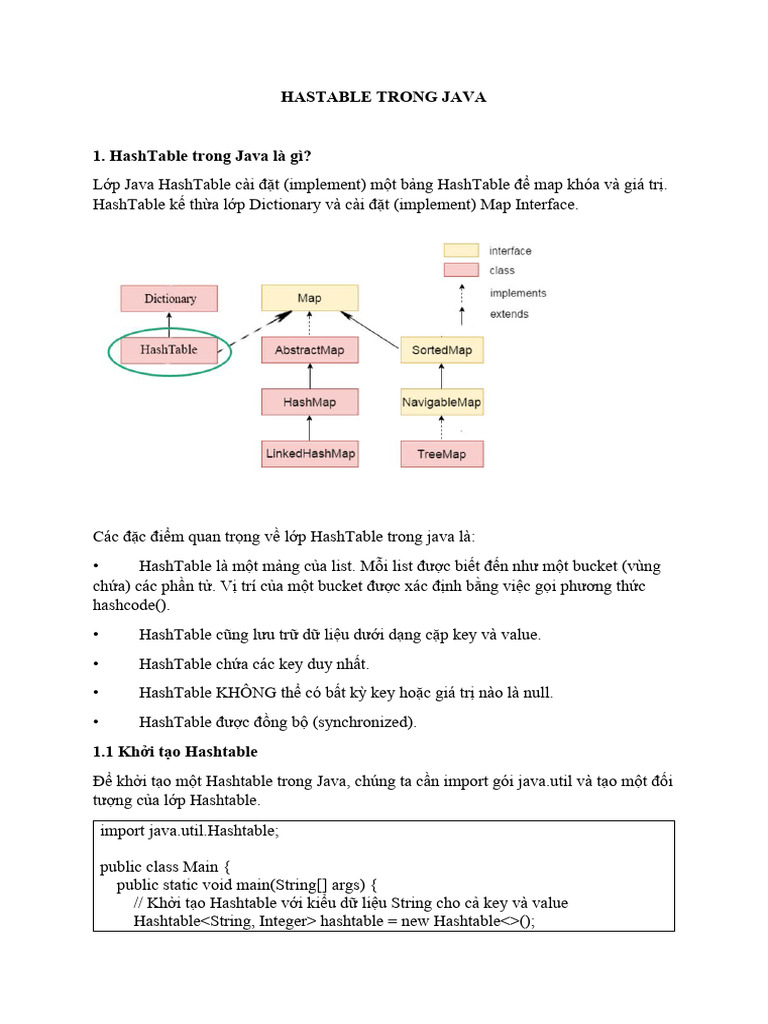 HASTABLE TRONG JAVA

1. HashTable trong Java là gì?

Lớp Java HashTable cài đặt (implement) một bảng HashTable để map khóa và giá trị. HashTable kế thừa lớp Dictionary và cài đặt (implement) Map Interface.

interface
class
implements
extends

Dictionary
Map
HashTable
AbstractMap
SortedMap
HashMap
NavigableMap
LinkedHashMap
TreeMap

Các đặc điểm quan trọng về lớp HashTable trong java là:

• HashTable là một mảng của list. Mỗi list được biết đến như một bucket (vùng chứa) các phần tử. Vị trí của một bucket được xác định bằng việc gọi phương thức hashcode().

• HashTable cũng lưu trữ dữ liệu dưới dạng cặp key và value.

• HashTable chứa các key duy nhất.

• HashTable KHÔNG thể có bất kỳ key hoặc giá trị nào là null.

• HashTable được đồng bộ (synchronized).

1.1 Khởi tạo Hashtable

Để khởi tạo một Hashtable trong Java, chúng ta cần import gói java.util và tạo một đối tượng của lớp Hashtable.

import java.util.Hashtable;

public class Main {
    public static void main(String[] args) {
        // Khởi tạo Hashtable với kiểu dữ liệu String cho cả key và value
        Hashtable<String, Integer> hashtable = new Hashtable<>();