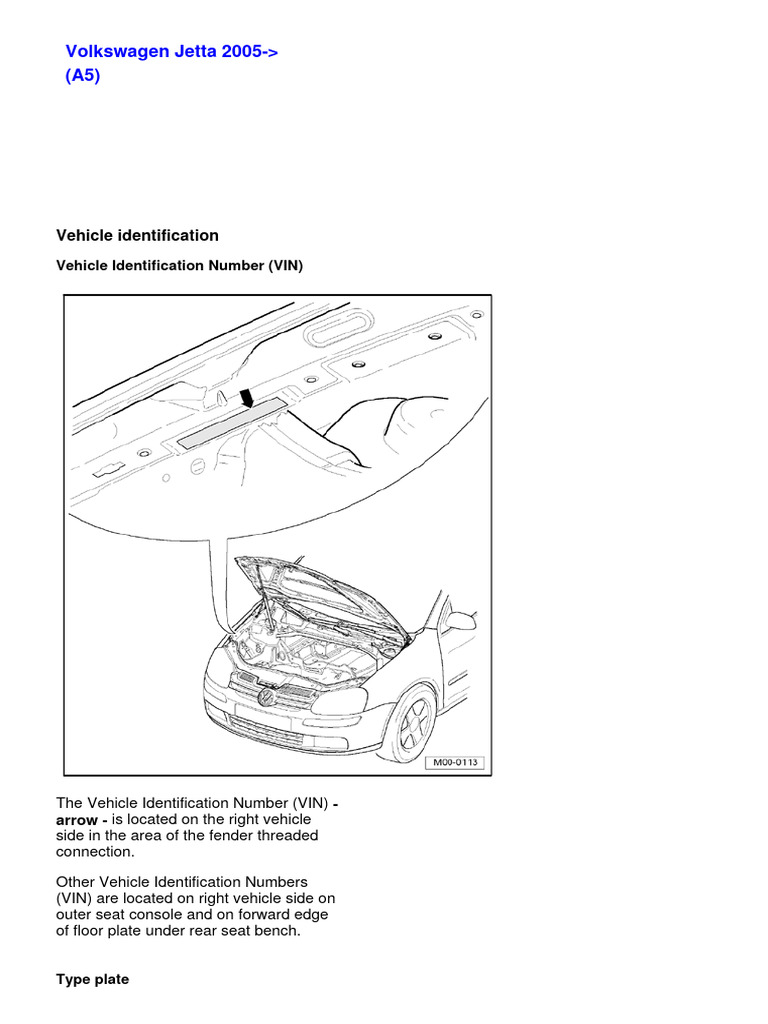 Volkswagen Jetta 2005->
(A5)

Vehicle identification

Vehicle Identification Number (VIN)

M00-0113

The Vehicle Identification Number (VIN) - arrow - is located on the right vehicle side in the area of the fender threaded connection.

Other Vehicle Identification Numbers (VIN) are located on right vehicle side on outer seat console and on forward edge of floor plate under rear seat bench.

Type plate