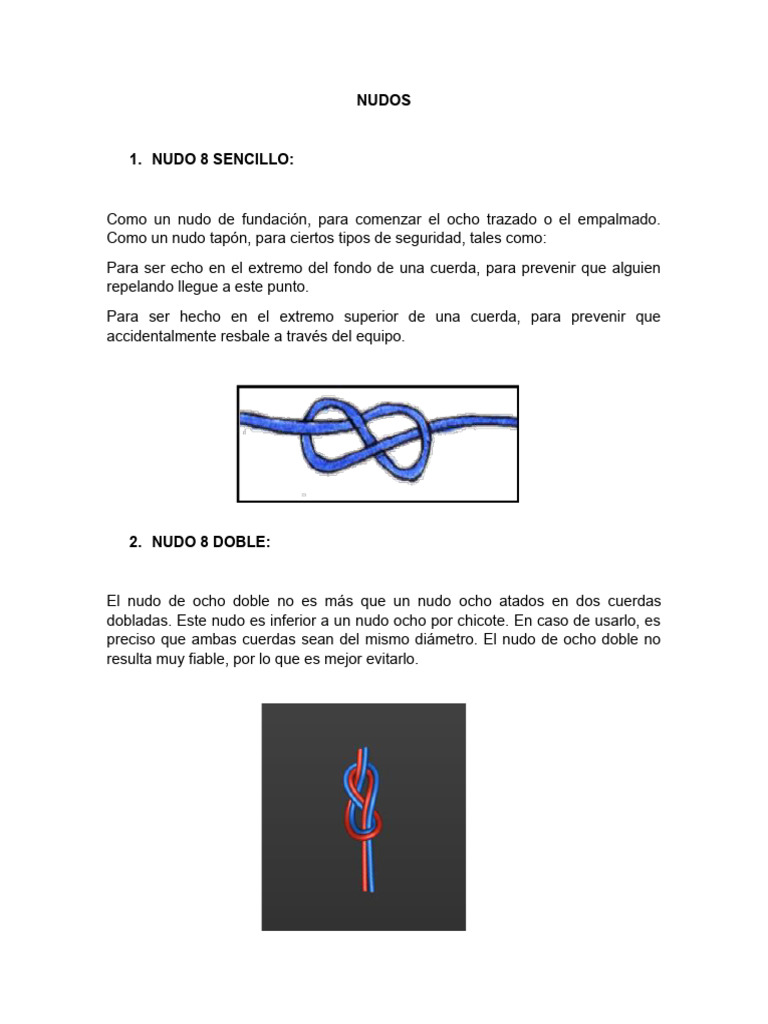 NUDOS

1. NUDO 8 SENCILLO:

Como un nudo de fundación, para comenzar el ocho trazado o el empalmado. Como un nudo tapón, para ciertos tipos de seguridad, tales como:

Para ser echo en el extremo del fondo de una cuerda, para prevenir que alguien repelando llegue a este punto.

Para ser hecho en el extremo superior de una cuerda, para prevenir que accidentalmente resbale a través del equipo.

2. NUDO 8 DOBLE:

El nudo de ocho doble no es más que un nudo ocho atados en dos cuerdas dobladas. Este nudo es inferior a un nudo ocho por chicote. En caso de usarlo, es preciso que ambas cuerdas sean del mismo diámetro. El nudo de ocho doble no resulta muy fiable, por lo que es mejor evitarlo.