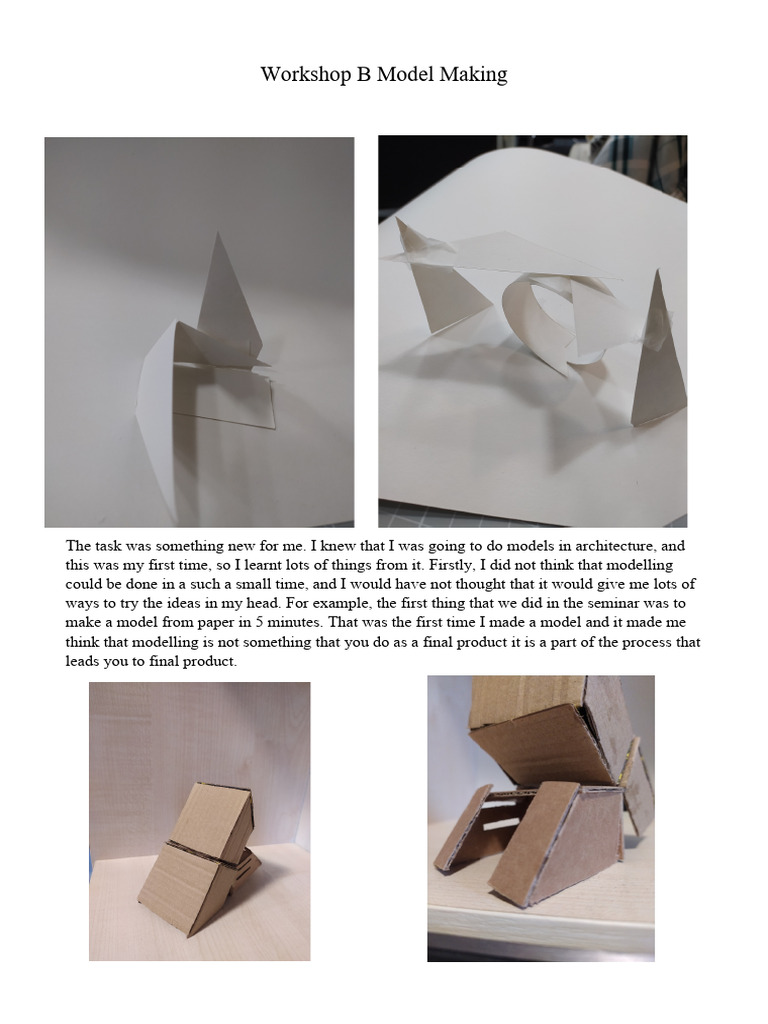 Workshop B Model Making

The task was something new for me. I knew that I was going to do models in architecture, and this was my first time, so I learnt lots of things from it. Firstly, I did not think that modelling could be done in a such a small time, and I would have not thought that it would give me lots of ways to try the ideas in my head. For example, the first thing that we did in the seminar was to make a model from paper in 5 minutes. That was the first time I made a model and it made me think that modelling is not something that you do as a final product it is a part of the process that leads you to final product.