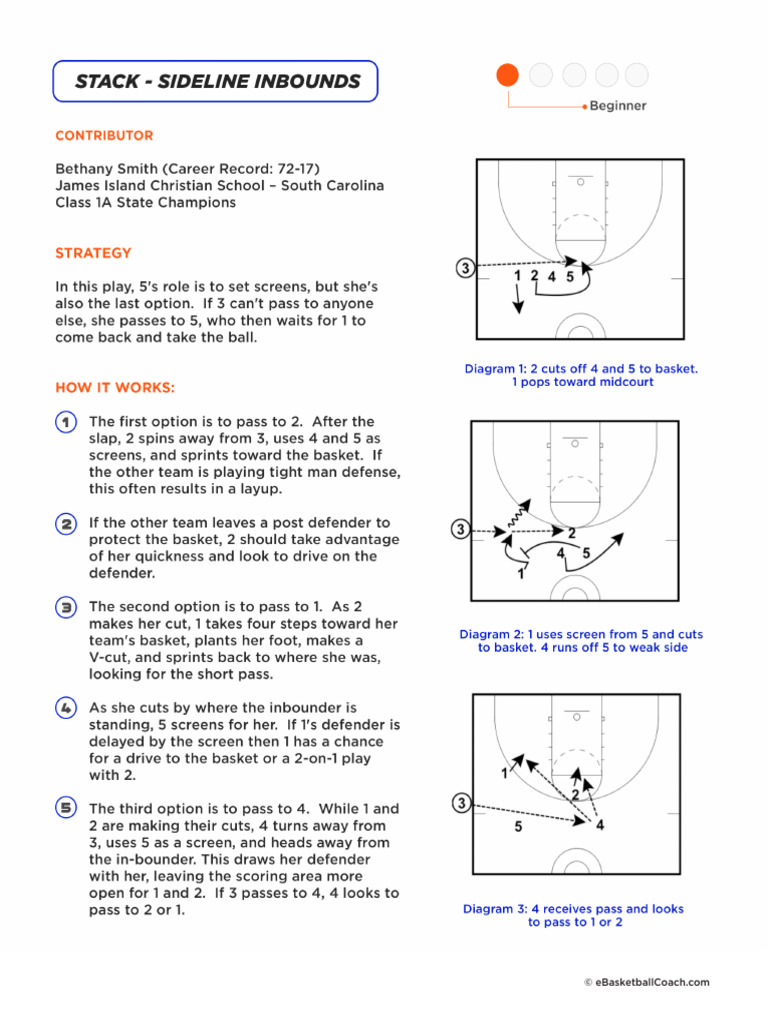 STACK - SIDELINE INBOUNDS

Beginner

CONTRIBUTOR

Bethany Smith (Career Record: 72-17)
James Island Christian School – South Carolina
Class 1A State Champions

STRATEGY

In this play, 5's role is to set screens, but she's also the last option. If 3 can't pass to anyone else, she passes to 5, who then waits for 1 to come back and take the ball.

HOW IT WORKS:

1 The first option is to pass to 2. After the slap, 2 spins away from 3, uses 4 and 5 as screens, and sprints toward the basket. If the other team is playing tight man defense, this often results in a layup.

2 If the other team leaves a post defender to protect the basket, 2 should take advantage of her quickness and look to drive on the defender.

3 The second option is to pass to 1. As 2 makes her cut, 1 takes four steps toward her team's basket, plants her foot, makes a V-cut, and sprints back to where she was, looking for the short pass.

4 As she cuts by where the inbounder is standing, 5 screens for her. If 1's defender is delayed by the screen then 1 has a chance for a drive to the basket or a 2-on-1 play with 2.

5 The third option is to pass to 4. While 1 and 2 are making their cuts, 4 turns away from 3, uses 5 as a screen, and heads away from the in-bounder. This draws her defender with her, leaving the scoring area more open for 1 and 2. If 3 passes to 4, 4 looks to pass to 2 or 1.

3
1 2 4 5

Diagram 1: 2 cuts off 4 and 5 to basket. 1 pops toward midcourt

3
2
4 5
1

Diagram 2: 1 uses screen from 5 and cuts to basket. 4 runs off 5 to weak side

1
2
3
5
4

Diagram 3: 4 receives pass and looks to pass to 1 or 2

© eBasketballCoach.com