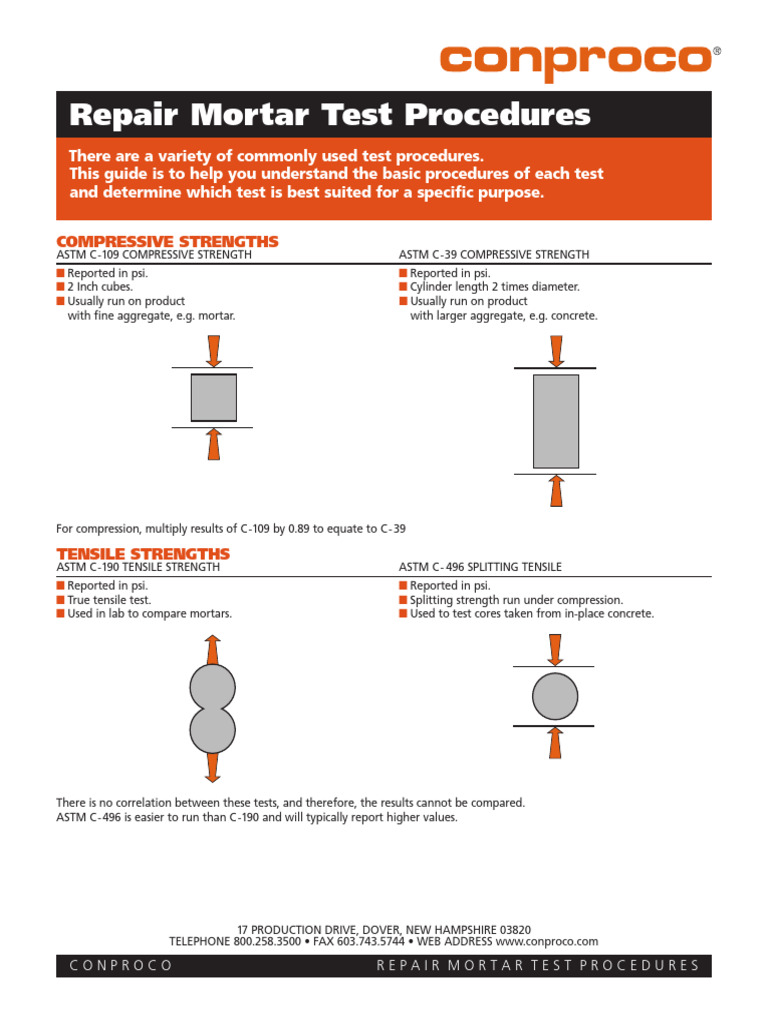 conproco®

Repair Mortar Test Procedures

There are a variety of commonly used test procedures. This guide is to help you understand the basic procedures of each test and determine which test is best suited for a specific purpose.

COMPRESSIVE STRENGTHS

ASTM C-109 COMPRESSIVE STRENGTH
■ Reported in psi.
■ 2 Inch cubes.
■ Usually run on product with fine aggregate, e.g. mortar.

ASTM C-39 COMPRESSIVE STRENGTH
■ Reported in psi.
■ Cylinder length 2 times diameter.
■ Usually run on product with larger aggregate, e.g. concrete.

For compression, multiply results of C-109 by 0.89 to equate to C-39

TENSILE STRENGTHS

ASTM C-190 TENSILE STRENGTH
■ Reported in psi.
■ True tensile test.
■ Used in lab to compare mortars.

ASTM C-496 SPLITTING TENSILE
■ Reported in psi.
■ Splitting strength run under compression.
■ Used to test cores taken from in-place concrete.

There is no correlation between these tests, and therefore, the results cannot be compared.
ASTM C-496 is easier to run than C-190 and will typically report higher values.

17 PRODUCTION DRIVE, DOVER, NEW HAMPSHIRE 03820
TELEPHONE 800.258.3500 • FAX 603.743.5744 • WEB ADDRESS www.conproco.com

CONPROCO REPAIR MORTAR TEST PROCEDURES