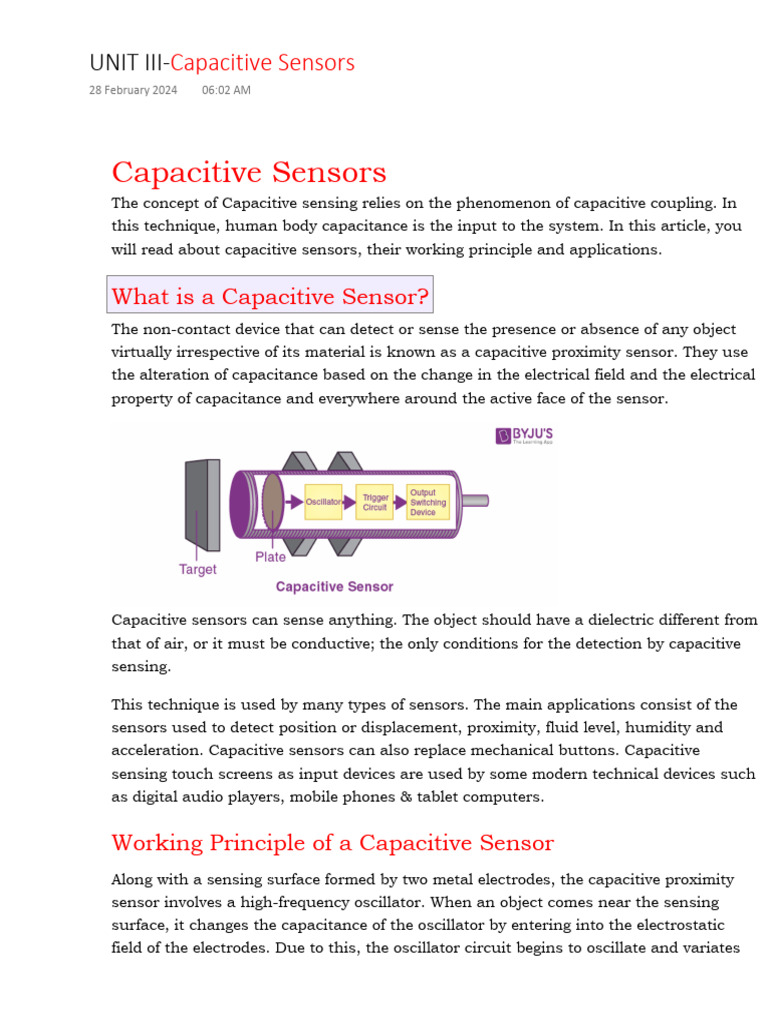 UNIT III-Capacitive Sensors

28 February 2024 06:02 AM

Capacitive Sensors

The concept of Capacitive sensing relies on the phenomenon of capacitive coupling. In this technique, human body capacitance is the input to the system. In this article, you will read about capacitive sensors, their working principle and applications.

What is a Capacitive Sensor?

The non-contact device that can detect or sense the presence or absence of any object virtually irrespective of its material is known as a capacitive proximity sensor. They use the alteration of capacitance based on the change in the electrical field and the electrical property of capacitance and everywhere around the active face of the sensor.

BYJU'S The Learning App

Oscillator
Trigger Circuit
Output Switching Device
Target
Plate
Capacitive Sensor

Capacitive sensors can sense anything. The object should have a dielectric different from that of air, or it must be conductive; the only conditions for the detection by capacitive sensing.

This technique is used by many types of sensors. The main applications consist of the sensors used to detect position or displacement, proximity, fluid level, humidity and acceleration. Capacitive sensors can also replace mechanical buttons. Capacitive sensing touch screens as input devices are used by some modern technical devices such as digital audio players, mobile phones & tablet computers.

Working Principle of a Capacitive Sensor

Along with a sensing surface formed by two metal electrodes, the capacitive proximity sensor involves a high-frequency oscillator. When an object comes near the sensing surface, it changes the capacitance of the oscillator by entering into the electrostatic field of the electrodes. Due to this, the oscillator circuit begins to oscillate and variates