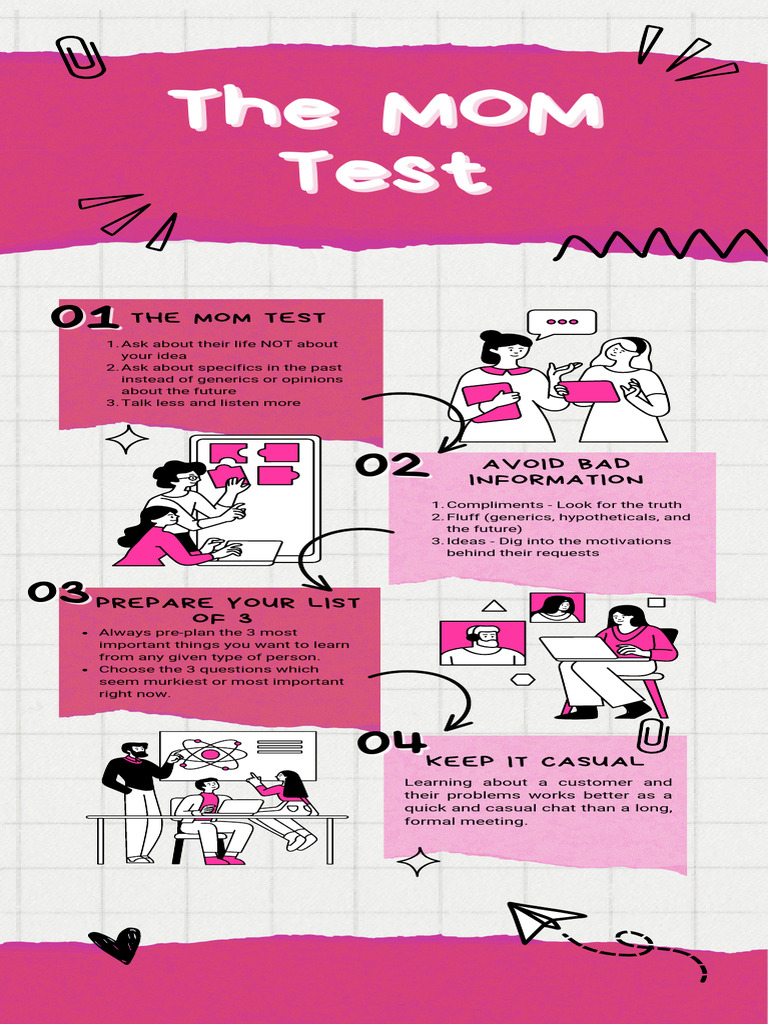 The MOM Test

01 THE MOM TEST

1. Ask about their life NOT about your idea
2. Ask about specifics in the past instead of generics or opinions about the future
3. Talk less and listen more

02 AVOID BAD INFORMATION

1. Compliments - Look for the truth
2. Fluff (generics, hypotheticals, and the future)
3. Ideas - Dig into the motivations behind their requests

03 PREPARE YOUR LIST OF 3

- Always pre-plan the 3 most important things you want to learn from any given type of person.
- Choose the 3 questions which seem murkiest or most important right now.

04 KEEP IT CASUAL

Learning about a customer and their problems works better as a quick and casual chat than a long, formal meeting.