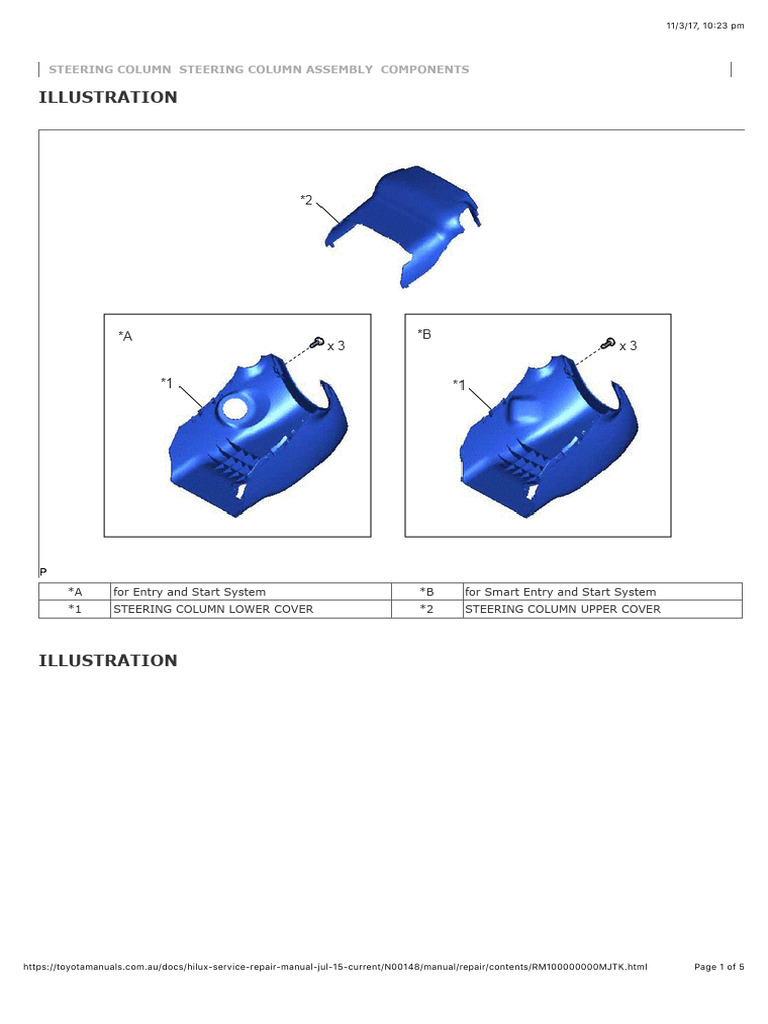 11/3/17, 10:23 pm

STEERING COLUMN STEERING COLUMN ASSEMBLY COMPONENTS

ILLUSTRATION

*2

*A

x 3

*1

*B

x 3

*1

P

| *A | for Entry and Start System | *B | for Smart Entry and Start System |
|---|---|---|---|
| *1 | STEERING COLUMN LOWER COVER | *2 | STEERING COLUMN UPPER COVER |

ILLUSTRATION

https://toyotamanuals.com.au/docs/hilux-service-repair-manual-jul-15-current/N00148/manual/repair/contents/RM100000000MJTK.html

Page 1 of 5