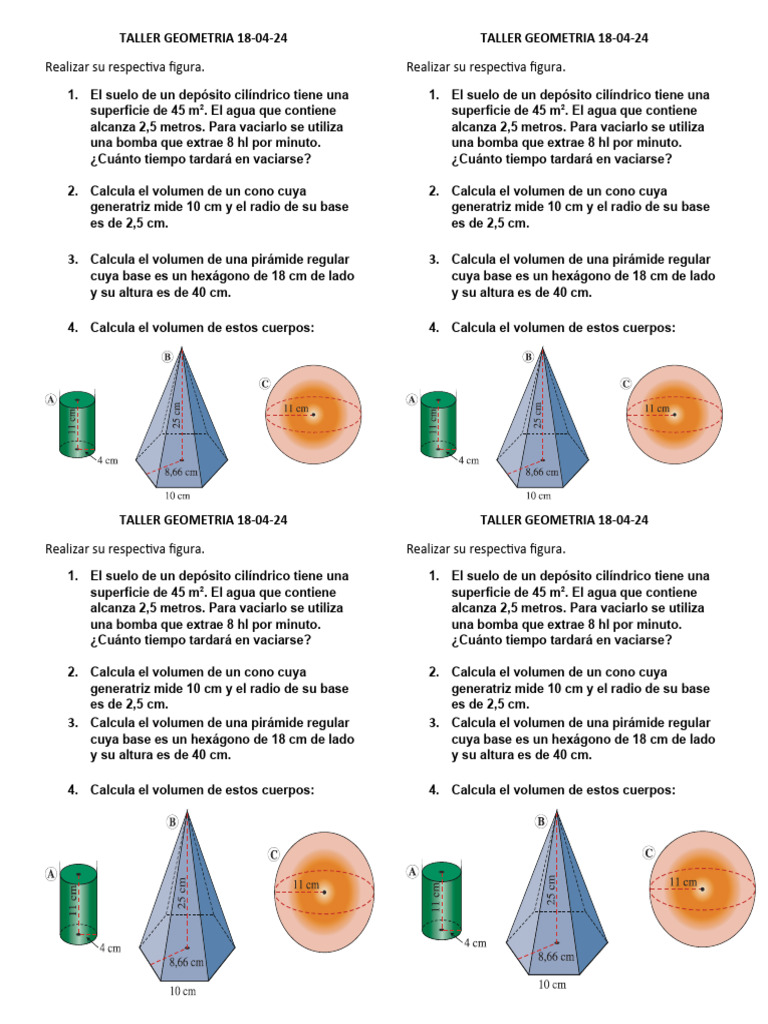 TALLER GEOMETRIA 18-04-24

Realizar su respectiva figura.

1. El suelo de un depósito cilíndrico tiene una superficie de 45 m². El agua que contiene alcanza 2,5 metros. Para vaciarlo se utiliza una bomba que extrae 8 hl por minuto. ¿Cuánto tiempo tardará en vaciarse?

2. Calcula el volumen de un cono cuya generatriz mide 10 cm y el radio de su base es de 2,5 cm.

3. Calcula el volumen de una pirámide regular cuya base es un hexágono de 18 cm de lado y su altura es de 40 cm.

4. Calcula el volumen de estos cuerpos:

A 11 cm 4 cm

B 25 cm 8,66 cm 10 cm

C 11 cm

TALLER GEOMETRIA 18-04-24

Realizar su respectiva figura.

1. El suelo de un depósito cilíndrico tiene una superficie de 45 m². El agua que contiene alcanza 2,5 metros. Para vaciarlo se utiliza una bomba que extrae 8 hl por minuto. ¿Cuánto tiempo tardará en vaciarse?

2. Calcula el volumen de un cono cuya generatriz mide 10 cm y el radio de su base es de 2,5 cm.

3. Calcula el volumen de una pirámide regular cuya base es un hexágono de 18 cm de lado y su altura es de 40 cm.

4. Calcula el volumen de estos cuerpos:

A 11 cm 4 cm

B 25 cm 8,66 cm 10 cm

C 11 cm

TALLER GEOMETRIA 18-04-24

Realizar su respectiva figura.

1. El suelo de un depósito cilíndrico tiene una superficie de 45 m². El agua que contiene alcanza 2,5 metros. Para vaciarlo se utiliza una bomba que extrae 8 hl por minuto. ¿Cuánto tiempo tardará en vaciarse?

2. Calcula el volumen de un cono cuya generatriz mide 10 cm y el radio de su base es de 2,5 cm.

3. Calcula el volumen de una pirámide regular cuya base es un hexágono de 18 cm de lado y su altura es de 40 cm.

4. Calcula el volumen de estos cuerpos:

A 11 cm 4 cm

B 25 cm 8,66 cm 10 cm

C 11 cm

TALLER GEOMETRIA 18-04-24

Realizar su respectiva figura.

1. El suelo de un depósito cilíndrico tiene una superficie de 45 m². El agua que contiene alcanza 2,5 metros. Para vaciarlo se utiliza una bomba que extrae 8 hl por minuto. ¿Cuánto tiempo tardará en vaciarse?

2. Calcula el volumen de un cono cuya generatriz mide 10 cm y el radio de su base es de 2,5 cm.

3. Calcula el volumen de una pirámide regular cuya base es un hexágono de 18 cm de lado y su altura es de 40 cm.

4. Calcula el volumen de estos cuerpos:

A 11 cm 4 cm

B 25 cm 8,66 cm 10 cm

C 11 cm