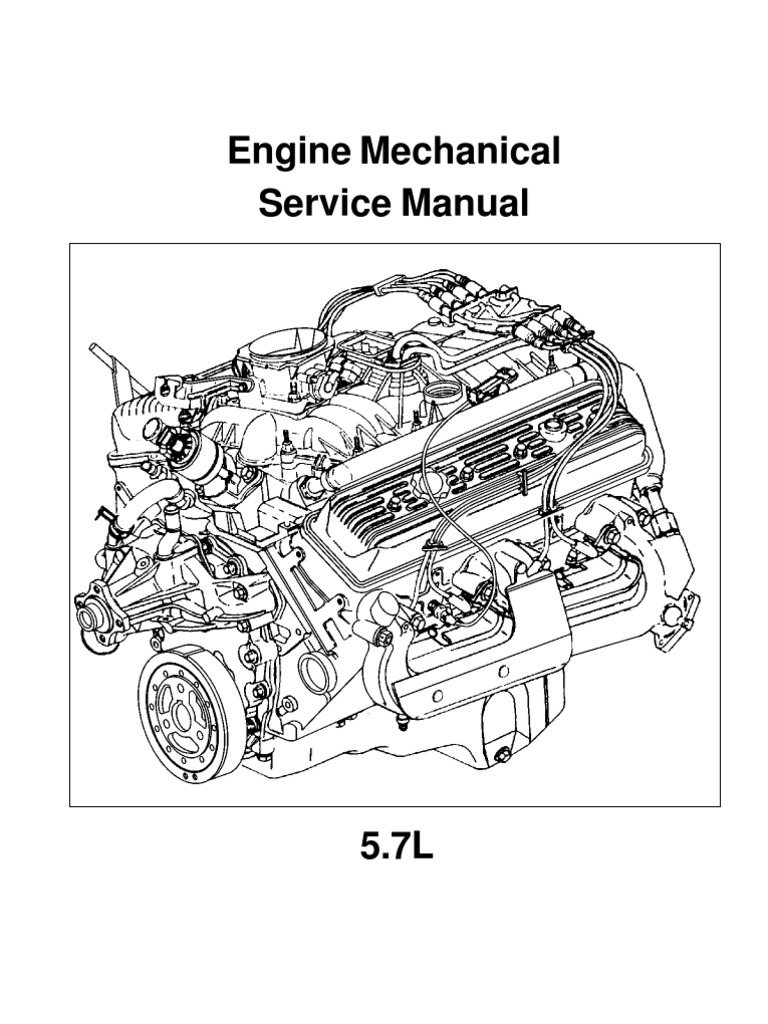 Engine Mechanical
Service Manual

5.7L