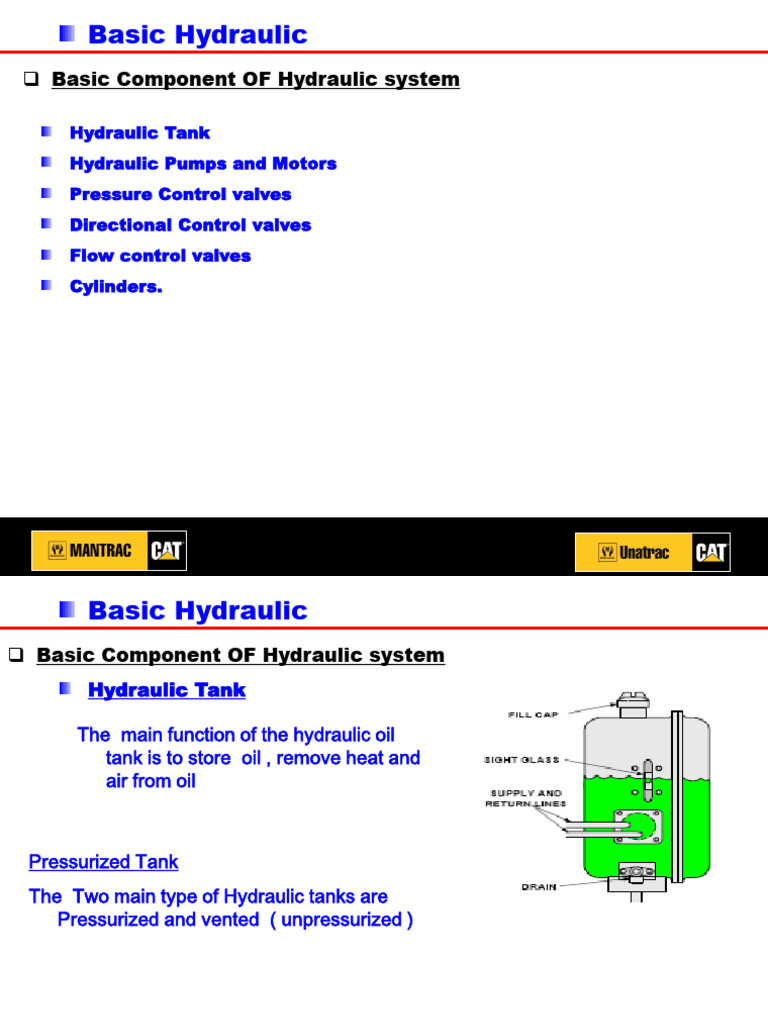 Basic Hydraulic

Basic Component OF Hydraulic system

Hydraulic Tank
Hydraulic Pumps and Motors
Pressure Control valves
Directional Control valves
Flow control valves
Cylinders.

MANTRAC CAT

Unatrac CAT

Basic Hydraulic

Basic Component OF Hydraulic system

Hydraulic Tank

The main function of the hydraulic oil tank is to store oil , remove heat and air from oil

Pressurized Tank

The Two main type of Hydraulic tanks are Pressurized and vented ( unpressurized )

FILL CAP
SIGHT GLASS
SUPPLY AND RETURN LINES
DRAIN