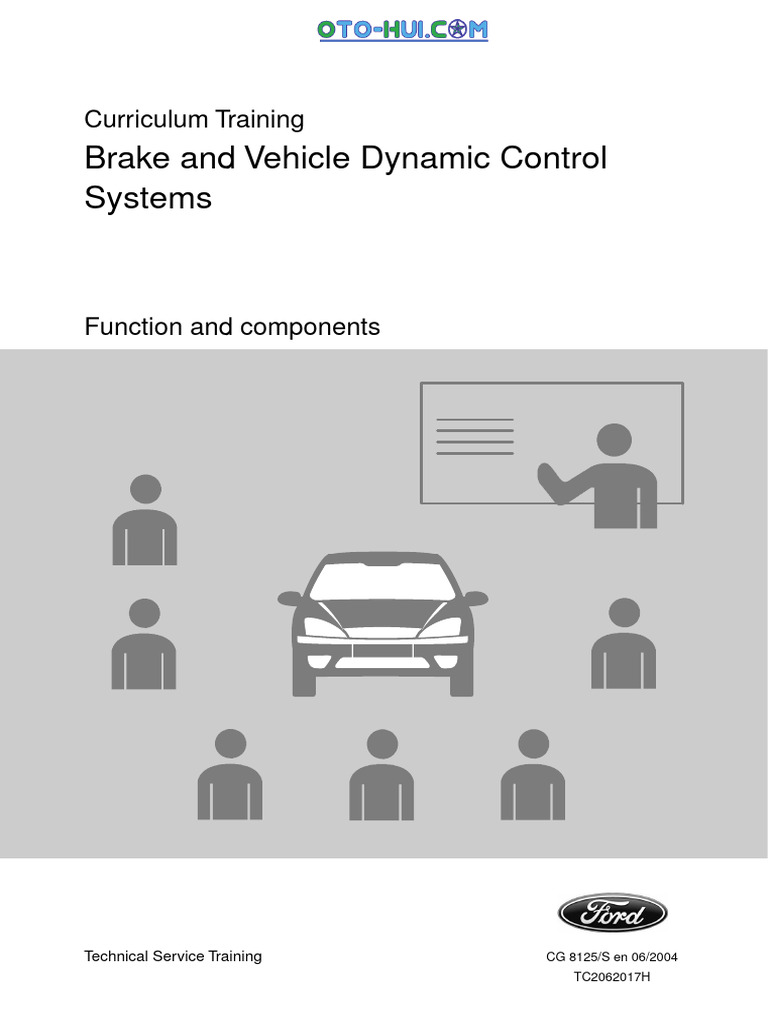 OTO-HUI.COM

Curriculum Training

Brake and Vehicle Dynamic Control Systems

Function and components

Ford

Technical Service Training

CG 8125/S en 06/2004
TC2062017H