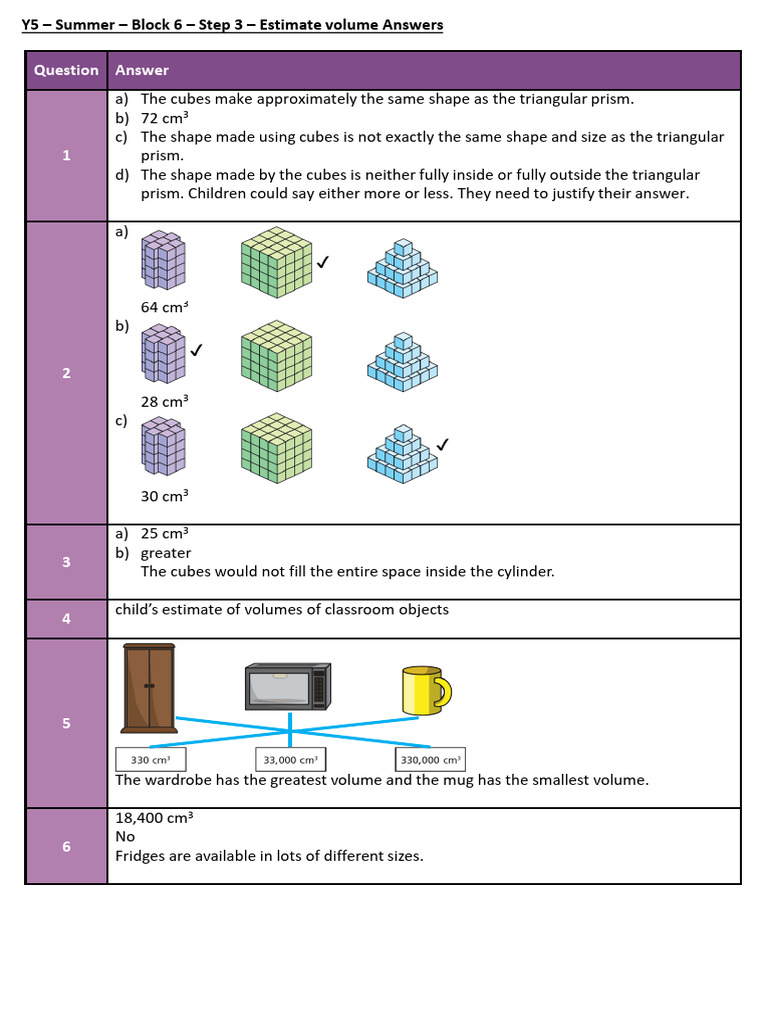 Y5 – Summer – Block 6 – Step 3 – Estimate volume Answers

| Question | Answer |
|---|---|
| 1 | a) The cubes make approximately the same shape as the triangular prism. b) 72 $cm^3$ c) The shape made using cubes is not exactly the same shape and size as the triangular prism. d) The shape made by the cubes is neither fully inside or fully outside the triangular prism. Children could say either more or less. They need to justify their answer. |
| 2 | a) ✓ 64 $cm^3$ b) ✓ 28 $cm^3$ c) ✓ 30 $cm^3$ |
| 3 | a) 25 $cm^3$ b) greater The cubes would not fill the entire space inside the cylinder. |
| 4 | child's estimate of volumes of classroom objects |
| 5 | 330 $cm^3$ 33,000 $cm^3$ 330,000 $cm^3$ The wardrobe has the greatest volume and the mug has the smallest volume. |
| 6 | 18,400 $cm^3$ No Fridges are available in lots of different sizes. |