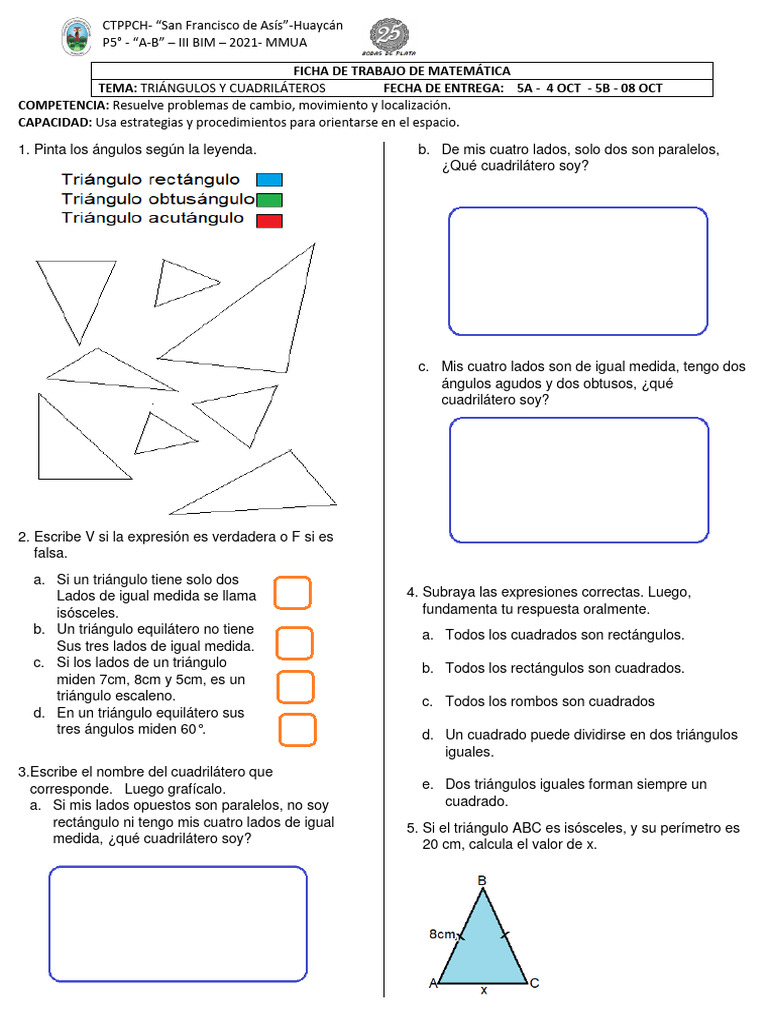 CTPPCH- “San Francisco de Asís”-Huaycán
P5° - “A-B” – III BIM – 2021- MMUA

25
BODAS DE PLATA

FICHA DE TRABAJO DE MATEMÁTICA

TEMA: TRIÁNGULOS Y CUADRILÁTEROS FECHA DE ENTREGA: 5A - 4 OCT - 5B - 08 OCT

COMPETENCIA: Resuelve problemas de cambio, movimiento y localización.
CAPACIDAD: Usa estrategias y procedimientos para orientarse en el espacio.

1. Pinta los ángulos según la leyenda.

Triángulo rectángulo
Triángulo obtusángulo
Triángulo acutángulo

2. Escribe V si la expresión es verdadera o F si es falsa.

a. Si un triángulo tiene solo dos Lados de igual medida se llama isósceles.
b. Un triángulo equilátero no tiene Sus tres lados de igual medida.
c. Si los lados de un triángulo miden 7cm, 8cm y 5cm, es un triángulo escaleno.
d. En un triángulo equilátero sus tres ángulos miden 60°.

3.Escribe el nombre del cuadrilátero que corresponde. Luego grafícalo.
a. Si mis lados opuestos son paralelos, no soy rectángulo ni tengo mis cuatro lados de igual medida, ¿qué cuadrilátero soy?

b. De mis cuatro lados, solo dos son paralelos, ¿Qué cuadrilátero soy?

c. Mis cuatro lados son de igual medida, tengo dos ángulos agudos y dos obtusos, ¿qué cuadrilátero soy?

4. Subraya las expresiones correctas. Luego, fundamenta tu respuesta oralmente.
a. Todos los cuadrados son rectángulos.
b. Todos los rectángulos son cuadrados.
c. Todos los rombos son cuadrados
d. Un cuadrado puede dividirse en dos triángulos iguales.
e. Dos triángulos iguales forman siempre un cuadrado.

5. Si el triángulo ABC es isósceles, y su perímetro es 20 cm, calcula el valor de x.

B
8cm
A
x
C