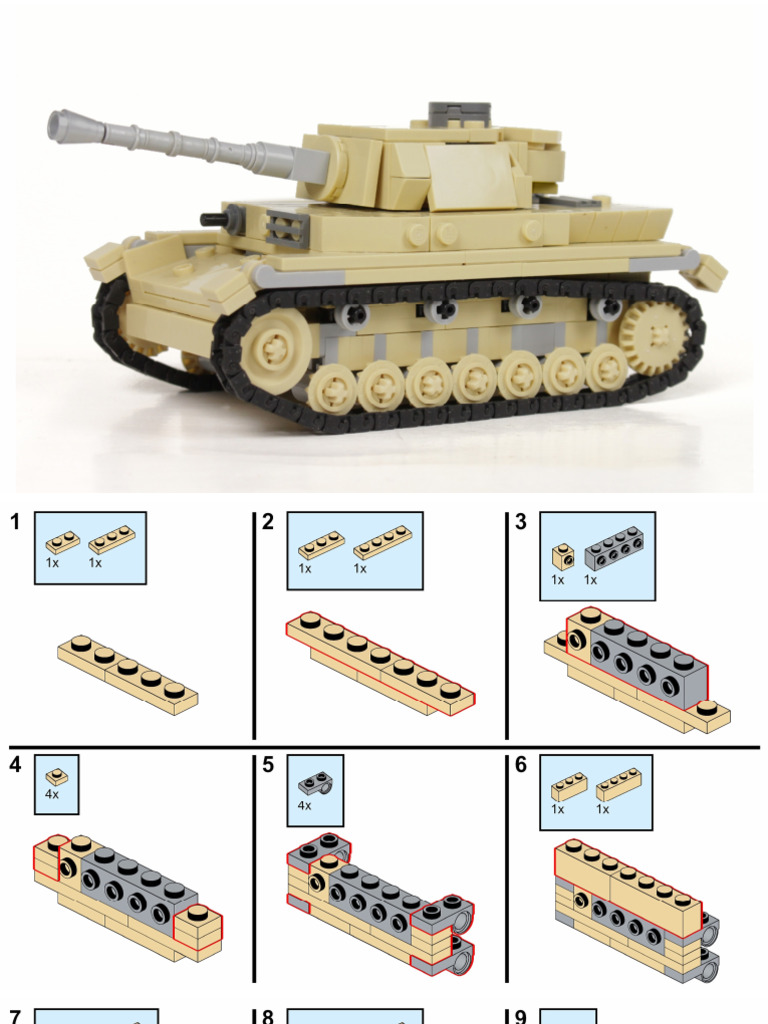 1
1x 1x

2
1x 1x

3
1x 1x

4
4x

5
4x

6
1x 1x

7

8

9