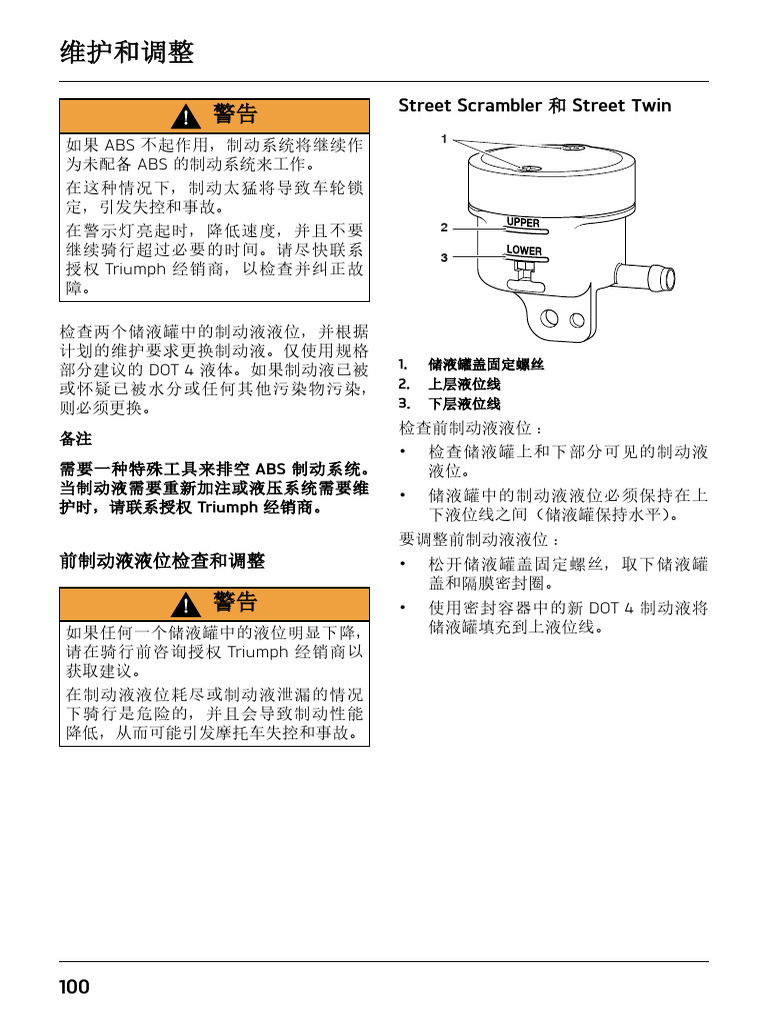 维护和调整

警告

如果 ABS 不起作用，制动系统将继续作为未配备 ABS 的制动系统来工作。

在这种情况下，制动太猛将导致车轮锁定，引发失控和事故。

在警示灯亮起时，降低速度，并且不要继续骑行超过必要的时间。请尽快联系授权 Triumph 经销商，以检查并纠正故障。

检查两个储液罐中的制动液液位，并根据计划的维护要求更换制动液。仅使用规格部分建议的 DOT 4 液体。如果制动液已被或怀疑已被水分或任何其他污染物污染，则必须更换。

备注

需要一种特殊工具来排空 ABS 制动系统。当制动液需要重新加注或液压系统需要维护时，请联系授权 Triumph 经销商。

前制动液液位检查和调整

警告

如果任何一个储液罐中的液位明显下降，请在骑行前咨询授权 Triumph 经销商以获取建议。

在制动液液位耗尽或制动液泄漏的情况下骑行是危险的，并且会导致制动性能降低，从而可能引发摩托车失控和事故。

Street Scrambler 和 Street Twin

1
2
3
UPPER
LOWER

1. 储液罐盖固定螺丝
2. 上层液位线
3. 下层液位线

检查前制动液液位：

• 检查储液罐上和下部分可见的制动液液位。

• 储液罐中的制动液液位必须保持在上下液位线之间（储液罐保持水平）。

要调整前制动液液位：

• 松开储液罐盖固定螺丝，取下储液罐盖和隔膜密封圈。

• 使用密封容器中的新 DOT 4 制动液将储液罐填充到上液位线。

100