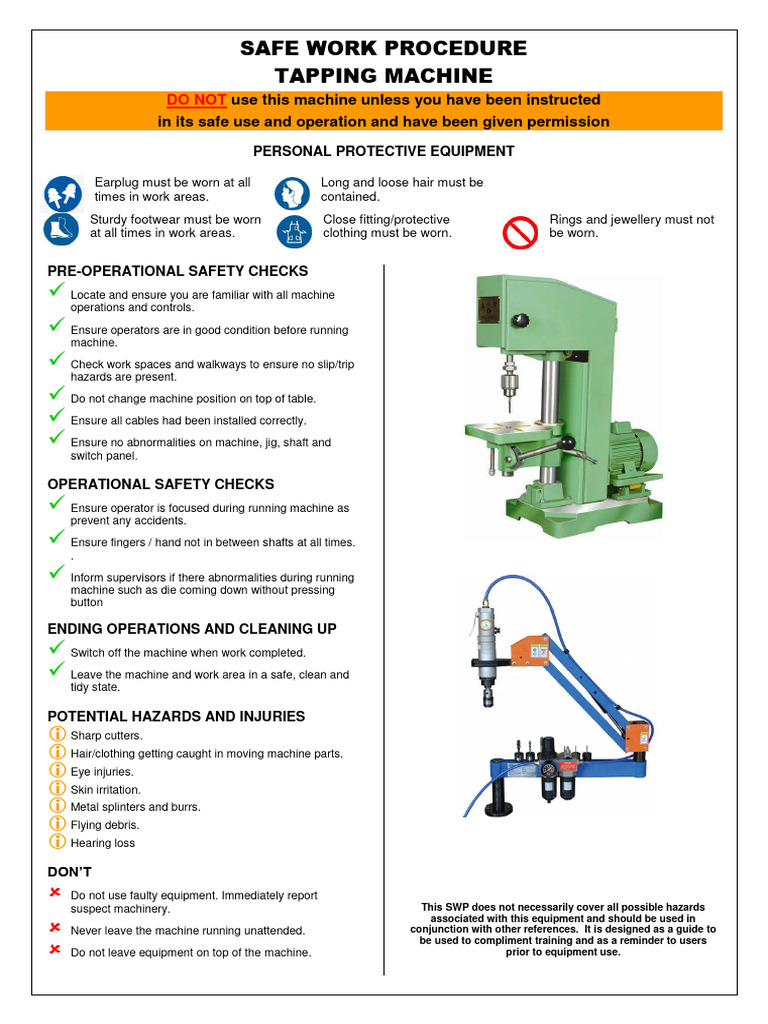 SAFE WORK PROCEDURE
TAPPING MACHINE

DO NOT use this machine unless you have been instructed in its safe use and operation and have been given permission

PERSONAL PROTECTIVE EQUIPMENT

Earplug must be worn at all times in work areas.

Long and loose hair must be contained.

Sturdy footwear must be worn at all times in work areas.

Close fitting/protective clothing must be worn.

Rings and jewellery must not be worn.

PRE-OPERATIONAL SAFETY CHECKS

Locate and ensure you are familiar with all machine operations and controls.

Ensure operators are in good condition before running machine.

Check work spaces and walkways to ensure no slip/trip hazards are present.

Do not change machine position on top of table.

Ensure all cables had been installed correctly.

Ensure no abnormalities on machine, jig, shaft and switch panel.

OPERATIONAL SAFETY CHECKS

Ensure operator is focused during running machine as prevent any accidents.

Ensure fingers / hand not in between shafts at all times.
.

Inform supervisors if there abnormalities during running machine such as die coming down without pressing button

ENDING OPERATIONS AND CLEANING UP

Switch off the machine when work completed.

Leave the machine and work area in a safe, clean and tidy state.

POTENTIAL HAZARDS AND INJURIES

Sharp cutters.

Hair/clothing getting caught in moving machine parts.

Eye injuries.

Skin irritation.

Metal splinters and burrs.

Flying debris.

Hearing loss

DON'T

Do not use faulty equipment. Immediately report suspect machinery.

Never leave the machine running unattended.

Do not leave equipment on top of the machine.

This SWP does not necessarily cover all possible hazards associated with this equipment and should be used in conjunction with other references. It is designed as a guide to be used to compliment training and as a reminder to users prior to equipment use.