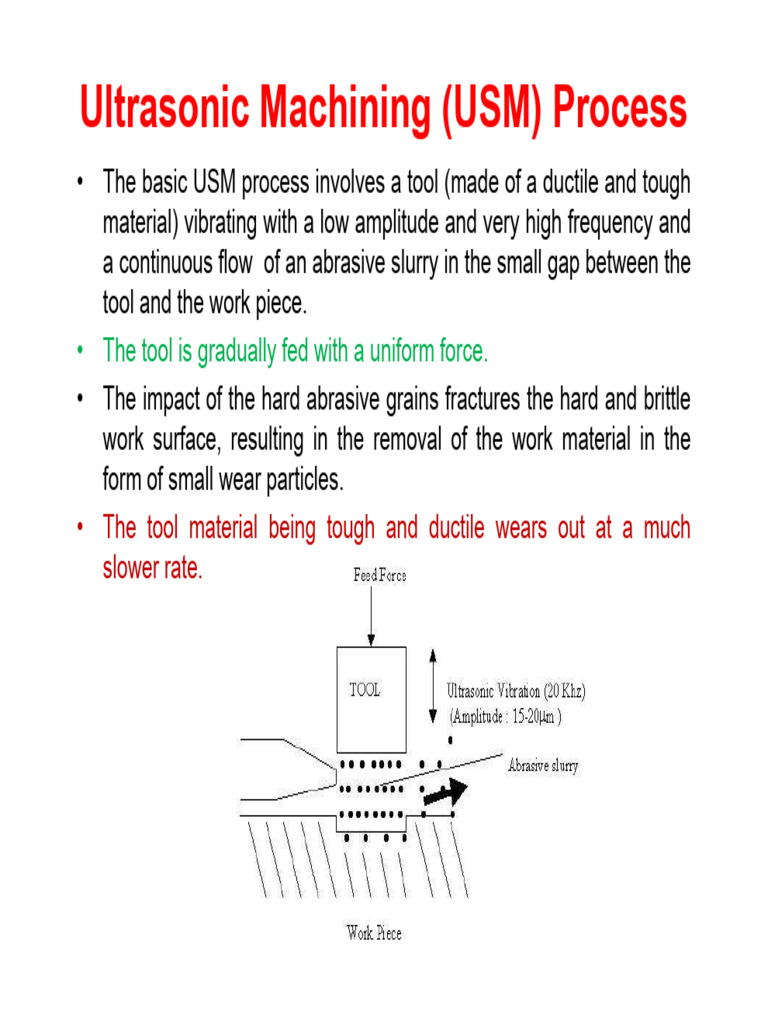 Ultrasonic Machining (USM) Process

• The basic USM process involves a tool (made of a ductile and tough material) vibrating with a low amplitude and very high frequency and a continuous flow of an abrasive slurry in the small gap between the tool and the work piece.

• The tool is gradually fed with a uniform force.

• The impact of the hard abrasive grains fractures the hard and brittle work surface, resulting in the removal of the work material in the form of small wear particles.

• The tool material being tough and ductile wears out at a much slower rate.

Feed Force

TOOL

Ultrasonic Vibration (20 Khz)
(Amplitude : 15-20μm )

Abrasive slurry

Work Piece