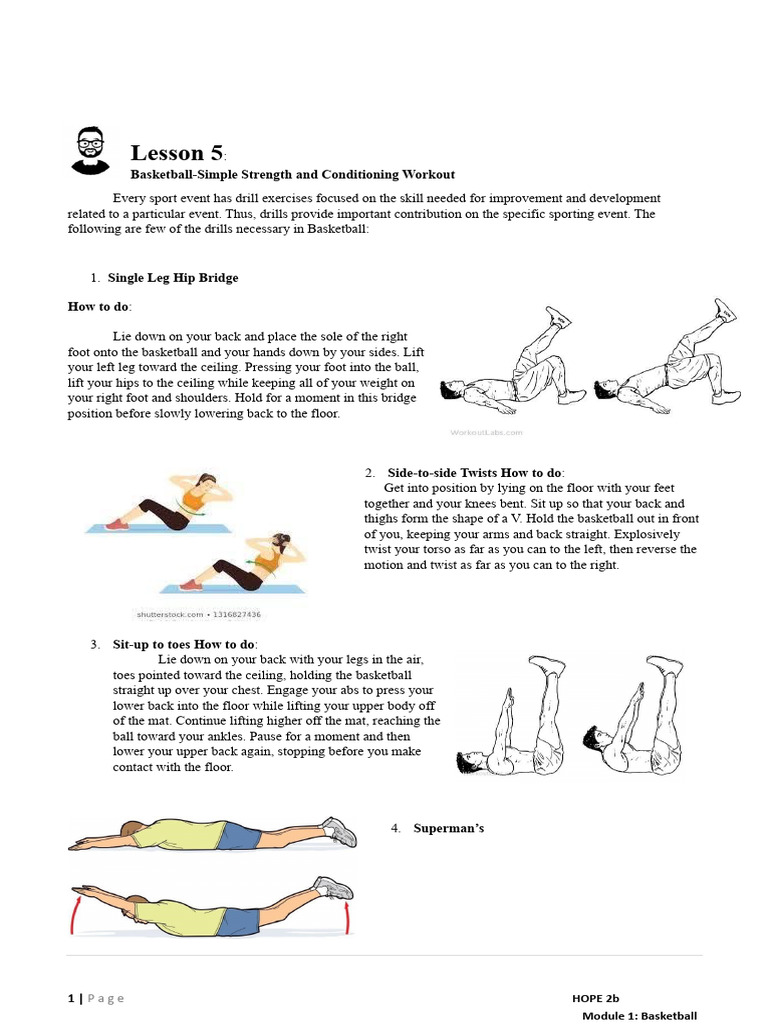 Lesson 5:

Basketball-Simple Strength and Conditioning Workout

Every sport event has drill exercises focused on the skill needed for improvement and development related to a particular event. Thus, drills provide important contribution on the specific sporting event. The following are few of the drills necessary in Basketball:

1. Single Leg Hip Bridge

How to do:

Lie down on your back and place the sole of the right foot onto the basketball and your hands down by your sides. Lift your left leg toward the ceiling. Pressing your foot into the ball, lift your hips to the ceiling while keeping all of your weight on your right foot and shoulders. Hold for a moment in this bridge position before slowly lowering back to the floor.

WorkoutLabs.com

2. Side-to-side Twists How to do:
Get into position by lying on the floor with your feet together and your knees bent. Sit up so that your back and thighs form the shape of a V. Hold the basketball out in front of you, keeping your arms and back straight. Explosively twist your torso as far as you can to the left, then reverse the motion and twist as far as you can to the right.

shutterstock.com • 1316827436

3. Sit-up to toes How to do:
Lie down on your back with your legs in the air, toes pointed toward the ceiling, holding the basketball straight up over your chest. Engage your abs to press your lower back into the floor while lifting your upper body off of the mat. Continue lifting higher off the mat, reaching the ball toward your ankles. Pause for a moment and then lower your upper back again, stopping before you make contact with the floor.

4. Superman's

1 | Page

HOPE 2b
Module 1: Basketball