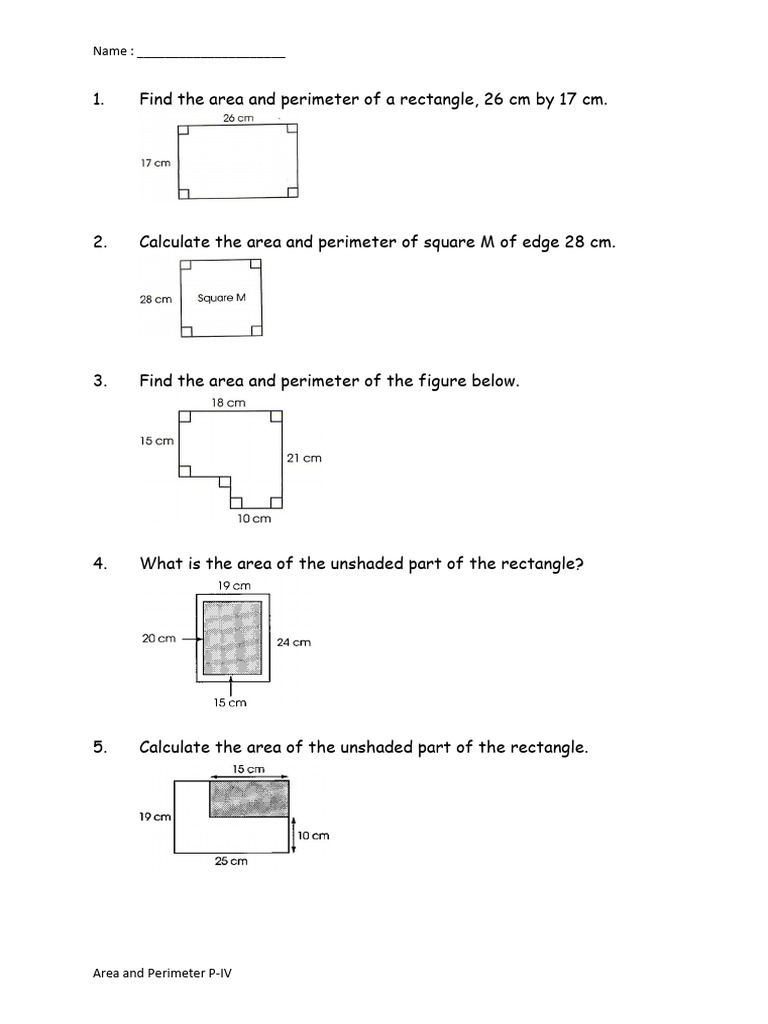 Name : ____________________

1. Find the area and perimeter of a rectangle, 26 cm by 17 cm.

26 cm
17 cm

2. Calculate the area and perimeter of square M of edge 28 cm.

28 cm
Square M

3. Find the area and perimeter of the figure below.

18 cm
15 cm
21 cm
10 cm

4. What is the area of the unshaded part of the rectangle?

19 cm
20 cm
24 cm
15 cm

5. Calculate the area of the unshaded part of the rectangle.

15 cm
19 cm
10 cm
25 cm

Area and Perimeter P-IV