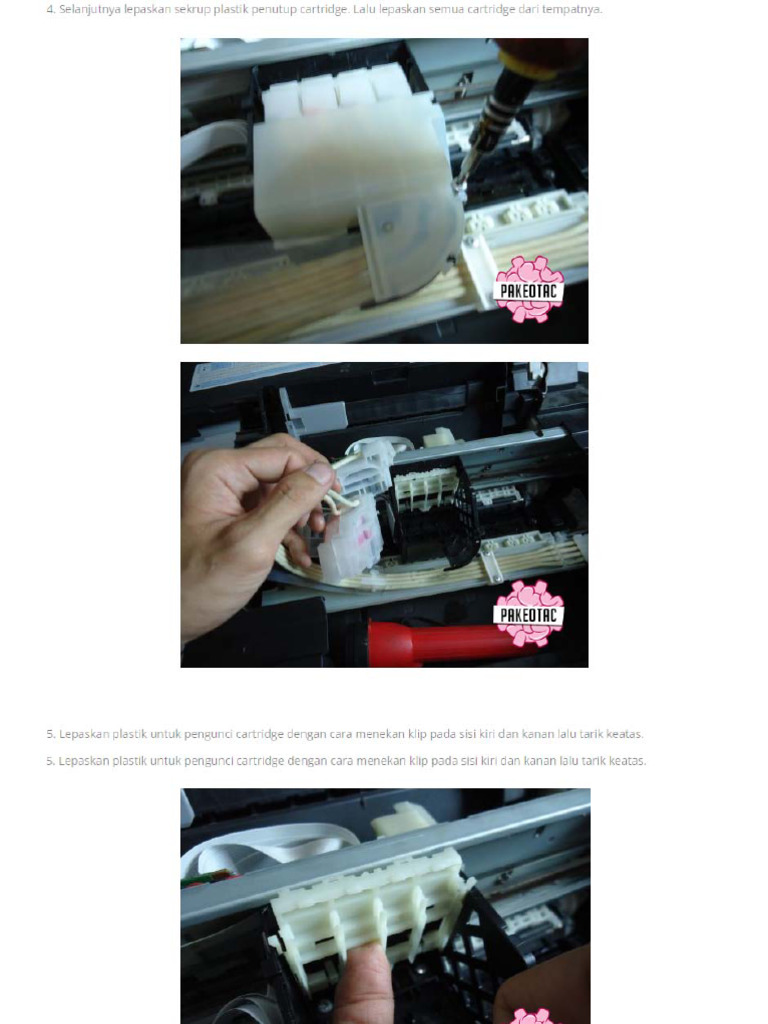 4. Selanjutnya lepaskan sekrup plastik penutup cartridge. Lalu lepaskan semua cartridge dari tempatnya.

PAKEOTAC

PAKEOTAC

5. Lepaskan plastik untuk pengunci cartridge dengan cara menekan klip pada sisi kiri dan kanan lalu tarik keatas.

5. Lepaskan plastik untuk pengunci cartridge dengan cara menekan klip pada sisi kiri dan kanan lalu tarik keatas.