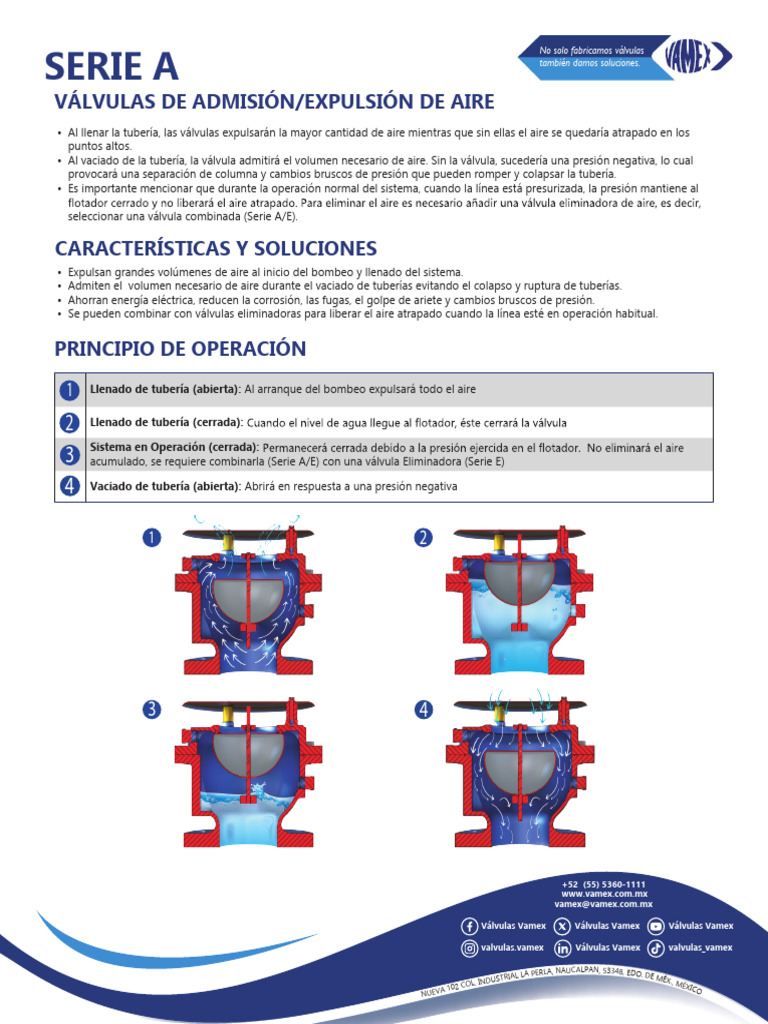 SERIE A

No solo fabricamos válvulas también damos soluciones.

VAMEX

VÁLVULAS DE ADMISIÓN/EXPULSIÓN DE AIRE

• Al llenar la tubería, las válvulas expulsarán la mayor cantidad de aire mientras que sin ellas el aire se quedaría atrapado en los puntos altos.
• Al vaciado de la tubería, la válvula admitirá el volumen necesario de aire. Sin la válvula, sucedería una presión negativa, lo cual provocará una separación de columna y cambios bruscos de presión que pueden romper y colapsar la tubería.
• Es importante mencionar que durante la operación normal del sistema, cuando la línea está presurizada, la presión mantiene al flotador cerrado y no liberará el aire atrapado. Para eliminar el aire es necesario añadir una válvula eliminadora de aire, es decir, seleccionar una válvula combinada (Serie A/E).

CARACTERÍSTICAS Y SOLUCIONES

• Expulsan grandes volúmenes de aire al inicio del bombeo y llenado del sistema.
• Admiten el volumen necesario de aire durante el vaciado de tuberías evitando el colapso y ruptura de tuberías.
• Ahorran energía eléctrica, reducen la corrosión, las fugas, el golpe de ariete y cambios bruscos de presión.
• Se pueden combinar con válvulas eliminadoras para liberar el aire atrapado cuando la línea esté en operación habitual.

PRINCIPIO DE OPERACIÓN

| 1 | Llenado de tubería (abierta): Al arranque del bombeo expulsará todo el aire |
|---|---|
| 2 | Llenado de tubería (cerrada): Cuando el nivel de agua llegue al flotador, éste cerrará la válvula |
| 3 | Sistema en Operación (cerrada): Permanecerá cerrada debido a la presión ejercida en el flotador. No eliminará el aire acumulado, se requiere combinarla (Serie A/E) con una válvula Eliminadora (Serie E) |
| 4 | Vaciado de tubería (abierta): Abrirá en respuesta a una presión negativa |

1

2

3

4

+52 (55) 5360-1111
www.vamex.com.mx
vamex@vamex.com.mx

Válvulas Vamex
Válvulas Vamex
Válvulas Vamex
valvulas.vamex
Válvulas Vamex
valvulas_vamex

NUEVA 102 COL. INDUSTRIAL LA PERLA, NAUCALPAN, 53348, EDO. DE MÉX., MÉXICO