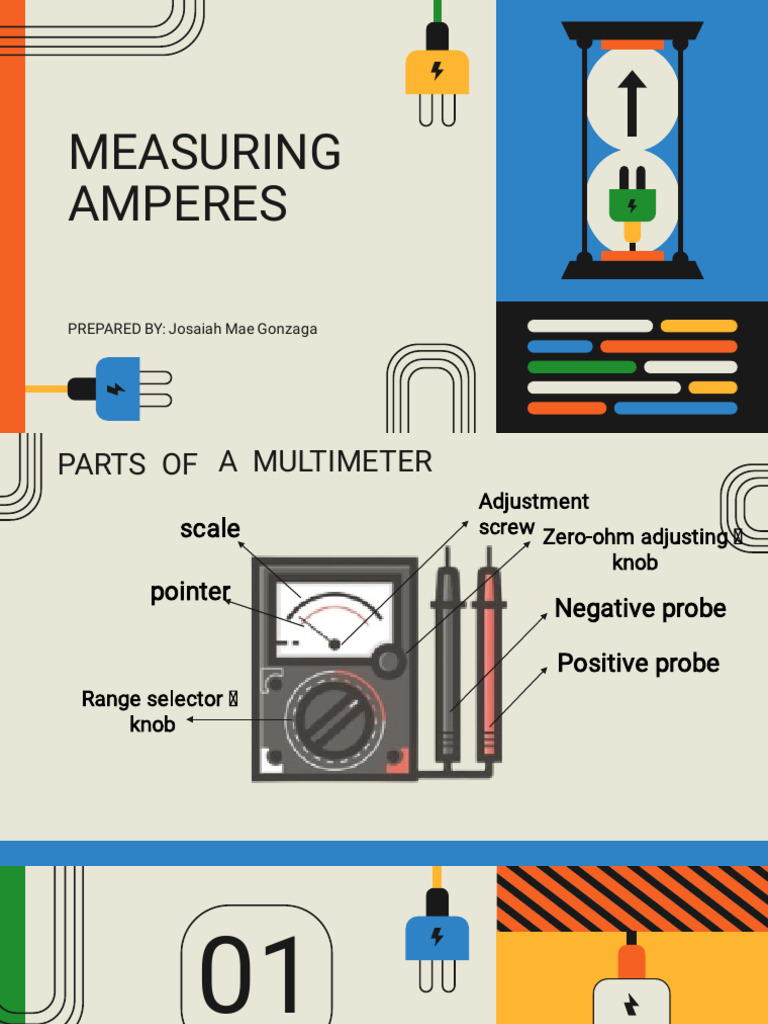 MEASURING AMPERES

PREPARED BY: Josaiah Mae Gonzaga

PARTS OF A MULTIMETER

scale

pointer

Range selector knob

Adjustment screw

Zero-ohm adjusting knob

Negative probe

Positive probe

01