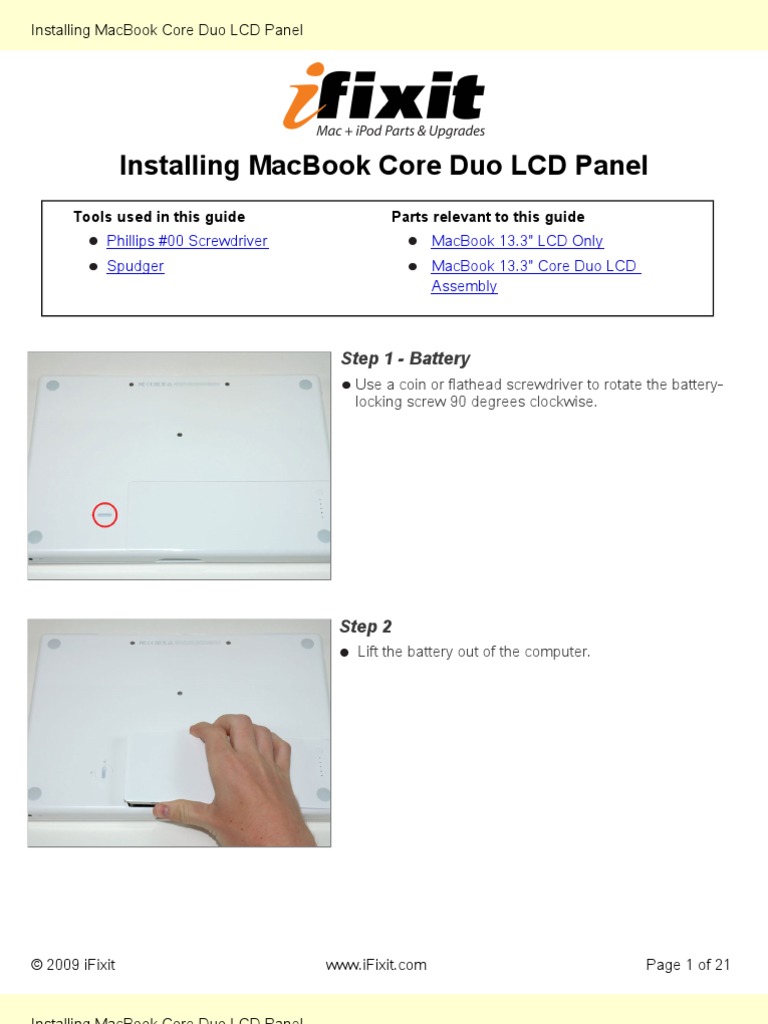 Installing MacBook Core Duo LCD Panel

iFixit
Mac + iPod Parts & Upgrades

Installing MacBook Core Duo LCD Panel

Tools used in this guide
- Phillips #00 Screwdriver
- Spudger

Parts relevant to this guide
- MacBook 13.3" LCD Only
- MacBook 13.3" Core Duo LCD Assembly

Step 1 - Battery
- Use a coin or flathead screwdriver to rotate the battery-locking screw 90 degrees clockwise.

Step 2
- Lift the battery out of the computer.

© 2009 iFixit

www.iFixit.com

Page 1 of 21

Installing MacBook Core Duo LCD Panel