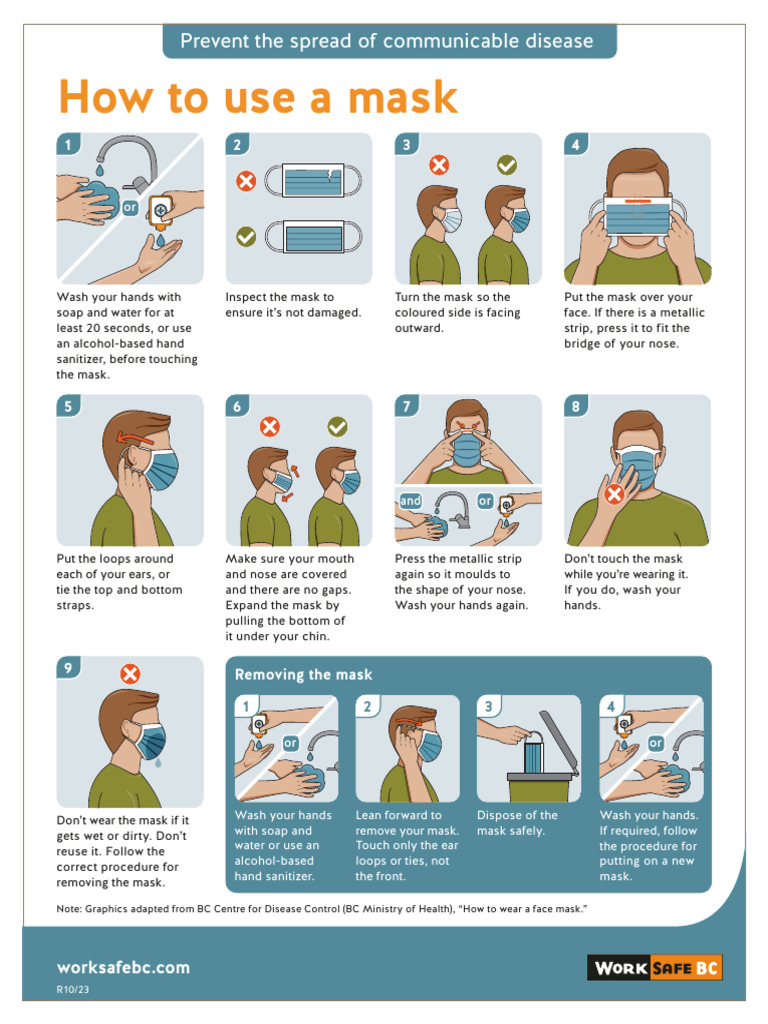 Prevent the spread of communicable disease

How to use a mask

1
or
Wash your hands with soap and water for at least 20 seconds, or use an alcohol-based hand sanitizer, before touching the mask.

2
Inspect the mask to ensure it's not damaged.

3
Turn the mask so the coloured side is facing outward.

4
Put the mask over your face. If there is a metallic strip, press it to fit the bridge of your nose.

5
Put the loops around each of your ears, or tie the top and bottom straps.

6
Make sure your mouth and nose are covered and there are no gaps. Expand the mask by pulling the bottom of it under your chin.

7
and
or
Press the metallic strip again so it moulds to the shape of your nose. Wash your hands again.

8
Don't touch the mask while you're wearing it. If you do, wash your hands.

9
Don't wear the mask if it gets wet or dirty. Don't reuse it. Follow the correct procedure for removing the mask.

Removing the mask

1
or
Wash your hands with soap and water or use an alcohol-based hand sanitizer.

2
Lean forward to remove your mask. Touch only the ear loops or ties, not the front.

3
Dispose of the mask safely.

4
or
Wash your hands. If required, follow the procedure for putting on a new mask.

Note: Graphics adapted from BC Centre for Disease Control (BC Ministry of Health), "How to wear a face mask."

worksafebc.com
R10/23
WORK SAFE BC