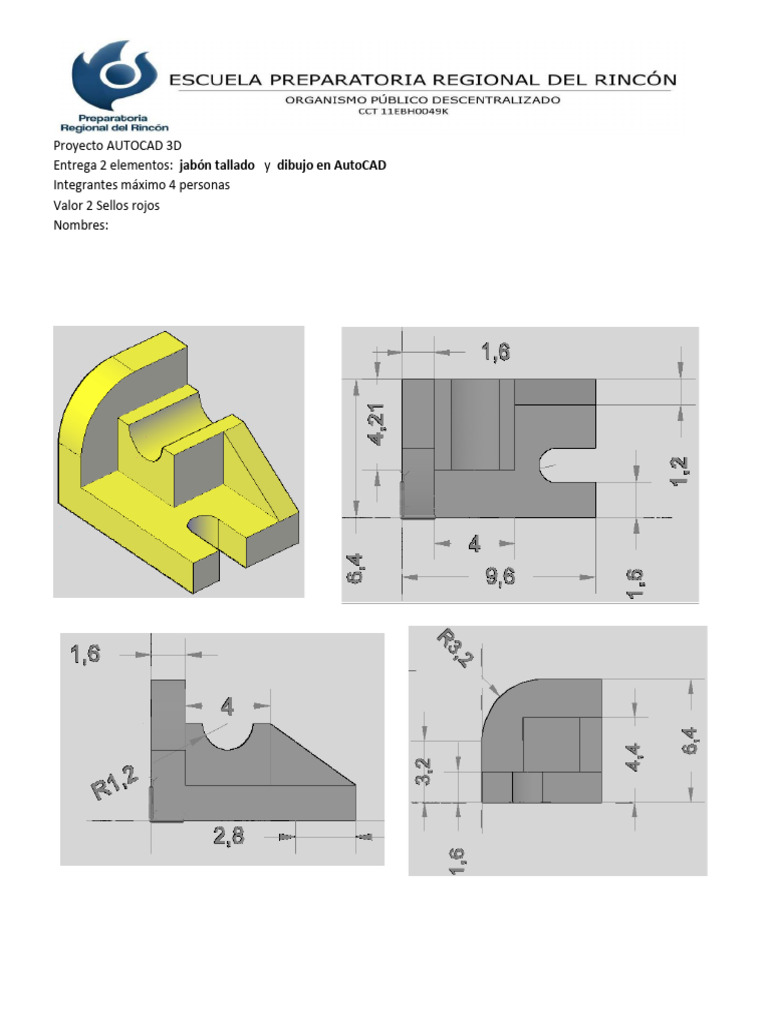 Preparatoria Regional del Rincón

ESCUELA PREPARATORIA REGIONAL DEL RINCÓN
ORGANISMO PÚBLICO DESCENTRALIZADO
CCT 11EBH0049K

Proyecto AUTOCAD 3D
Entrega 2 elementos: jabón tallado y dibujo en AutoCAD
Integrantes máximo 4 personas
Valor 2 Sellos rojos
Nombres:

1,6
4,21
1,2
4
6,4
9,6
1,6

1,6
4
R1,2
2,8

R3,2
3,2
4,4
6,4
1,6