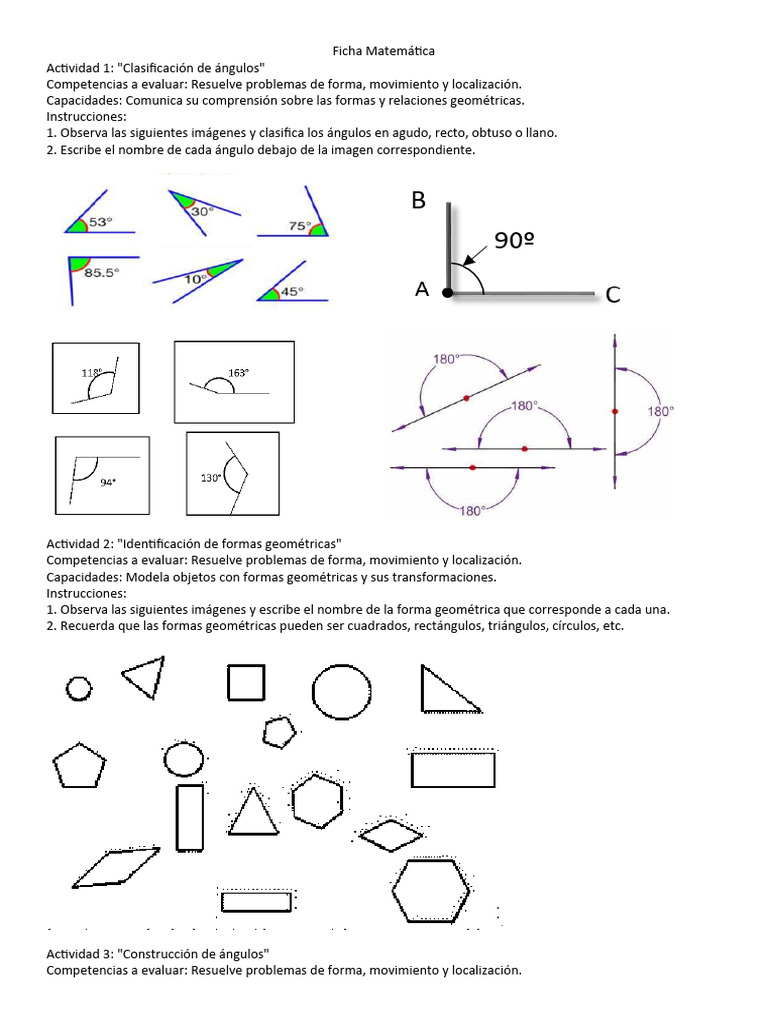 Ficha Matemática

Actividad 1: "Clasificación de ángulos"
Competencias a evaluar: Resuelve problemas de forma, movimiento y localización.
Capacidades: Comunica su comprensión sobre las formas y relaciones geométricas.
Instrucciones:
1. Observa las siguientes imágenes y clasifica los ángulos en agudo, recto, obtuso o llano.
2. Escribe el nombre de cada ángulo debajo de la imagen correspondiente.

53°
30°
75°
85.5°
10°
45°

B
90º
A
C

118°
163°
94°
130°

180°
180°
180°
180°

Actividad 2: "Identificación de formas geométricas"
Competencias a evaluar: Resuelve problemas de forma, movimiento y localización.
Capacidades: Modela objetos con formas geométricas y sus transformaciones.
Instrucciones:
1. Observa las siguientes imágenes y escribe el nombre de la forma geométrica que corresponde a cada una.
2. Recuerda que las formas geométricas pueden ser cuadrados, rectángulos, triángulos, círculos, etc.

Actividad 3: "Construcción de ángulos"
Competencias a evaluar: Resuelve problemas de forma, movimiento y localización.